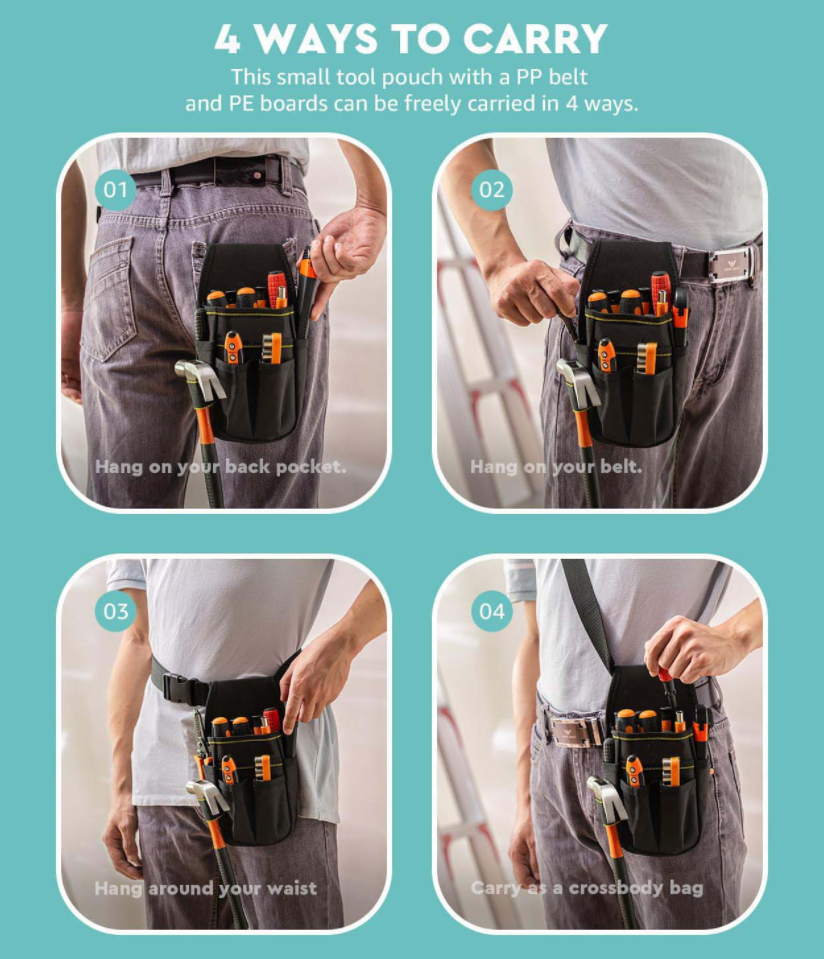 4 WAYS TO CARRY
This small tool pouch with a PP belt and PE boards can be freely carried in 4 ways.

01
Hang on your back pocket.

02
Hang on your belt.

03
Hang around your waist

04
Carry as a crossbody bag