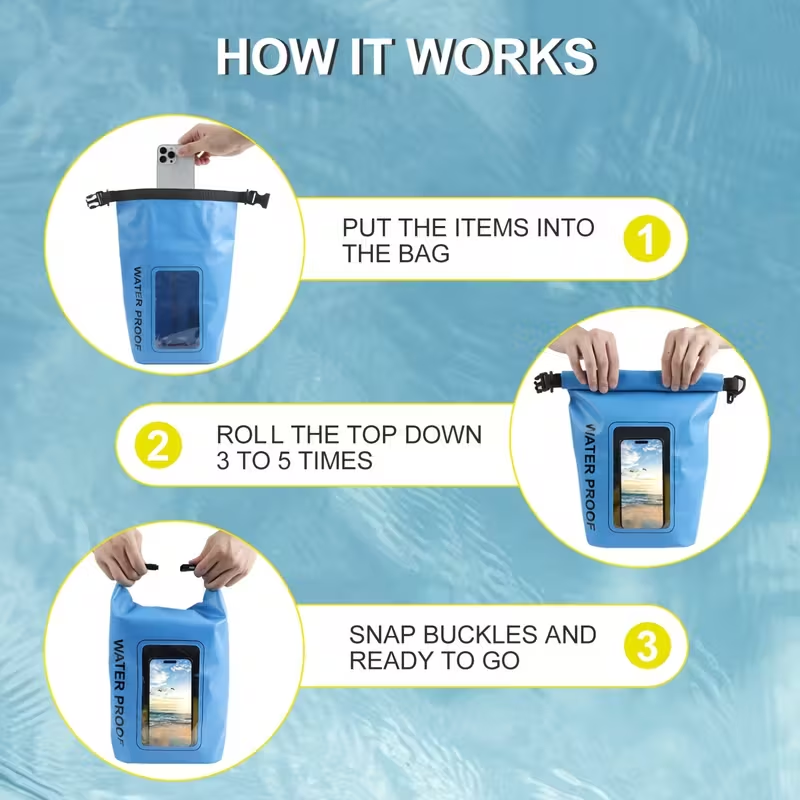 HOW IT WORKS

WATER PROOF

PUT THE ITEMS INTO THE BAG

1

2

ROLL THE TOP DOWN 3 TO 5 TIMES

WATER PROOF

WATER PROOF

SNAP BUCKLES AND READY TO GO

3