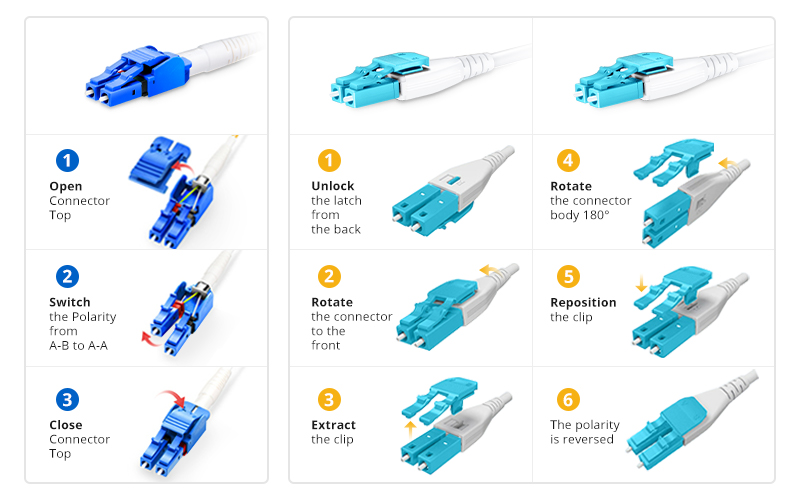 1
Open
Connector
Top

2
Switch
the Polarity
from
A-B to A-A

3
Close
Connector
Top

1
Unlock
the latch
from
the back

2
Rotate
the connector
to the
front

3
Extract
the clip

4
Rotate
the connector
body 180°

5
Reposition
the clip

6
The polarity
is reversed