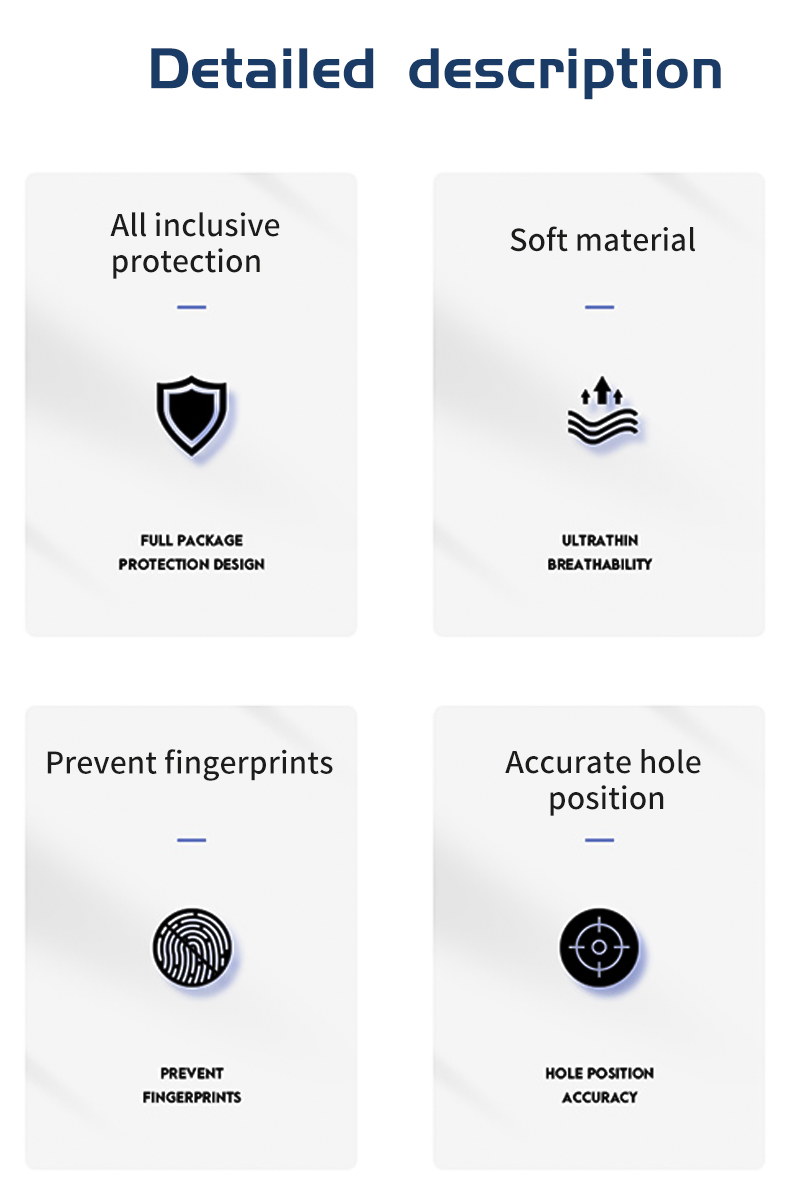 Detailed description

All inclusive protection

FULL PACKAGE PROTECTION DESIGN

Soft material

ULTRATHIN BREATHABILITY

Prevent fingerprints

PREVENT FINGERPRINTS

Accurate hole position

HOLE POSITION ACCURACY