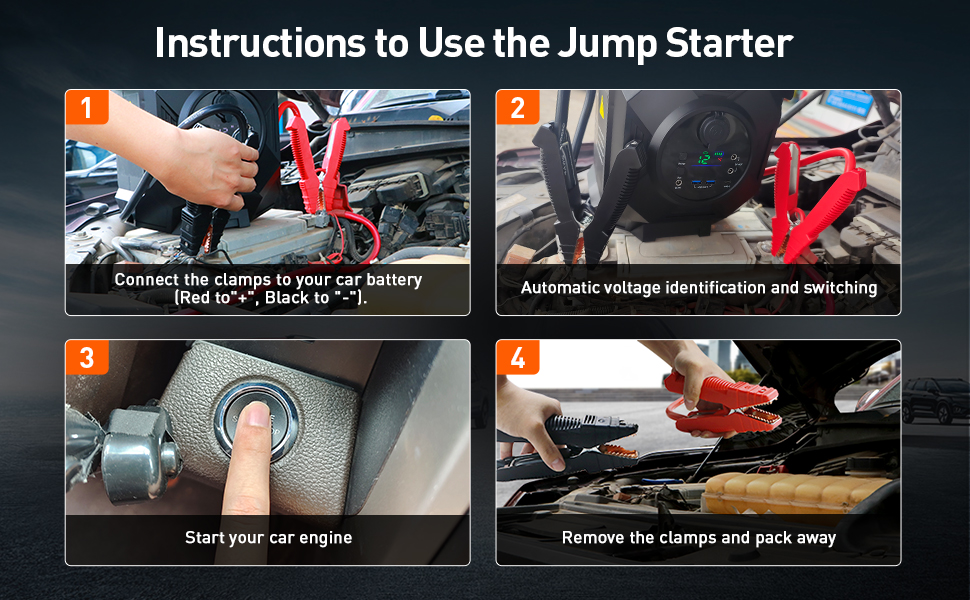 Instructions to Use the Jump Starter

1

Connect the clamps to your car battery (Red to"+", Black to "-").

2

Automatic voltage identification and switching

3

Start your car engine

4

Remove the clamps and pack away