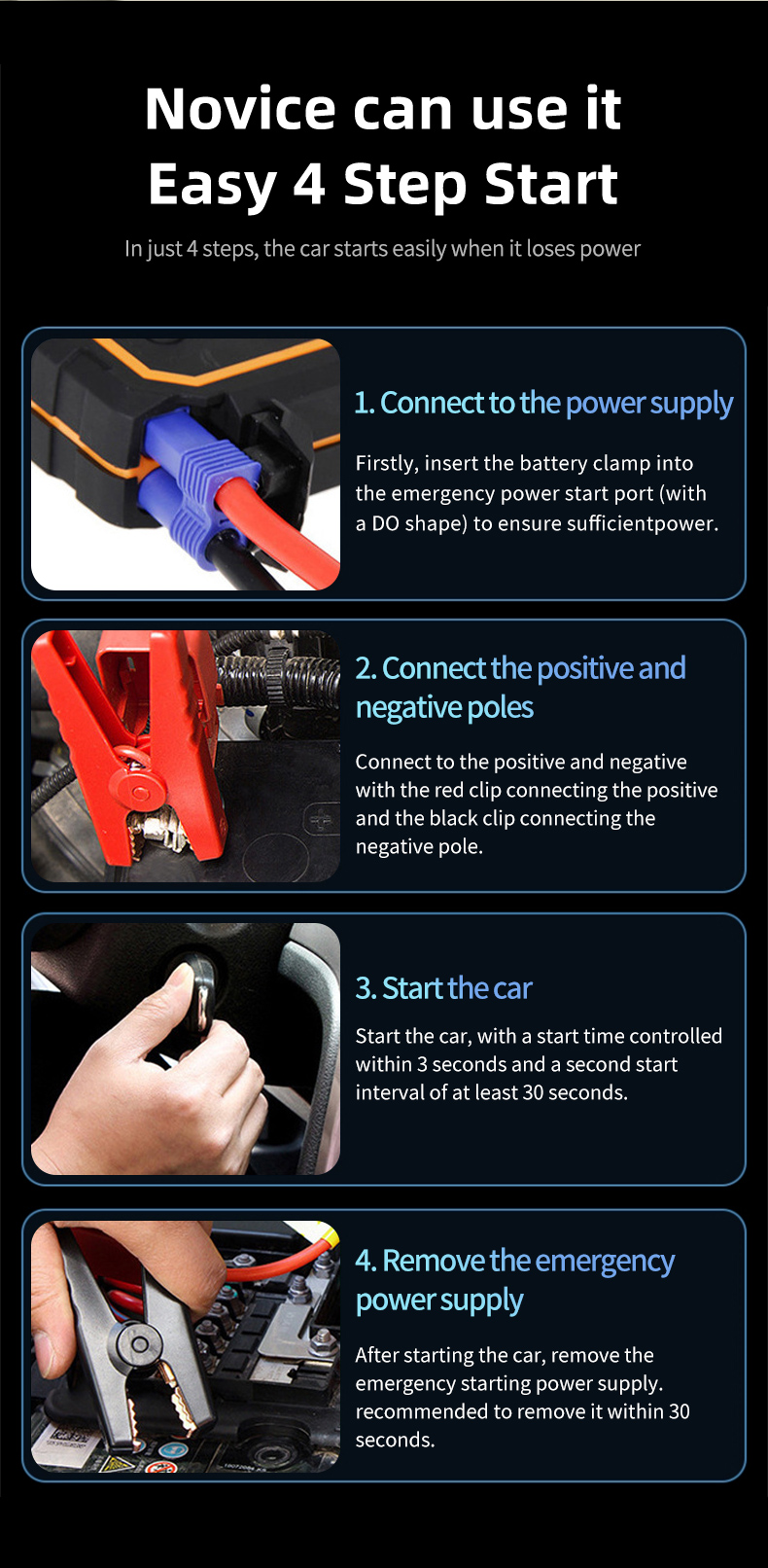 Novice can use it
Easy 4 Step Start

In just 4 steps, the car starts easily when it loses power

1. Connect to the power supply

Firstly, insert the battery clamp into the emergency power start port (with a DO shape) to ensure sufficientpower.

2. Connect the positive and negative poles

Connect to the positive and negative with the red clip connecting the positive and the black clip connecting the negative pole.

3. Start the car

Start the car, with a start time controlled within 3 seconds and a second start interval of at least 30 seconds.

4. Remove the emergency power supply

After starting the car, remove the emergency starting power supply. recommended to remove it within 30 seconds.