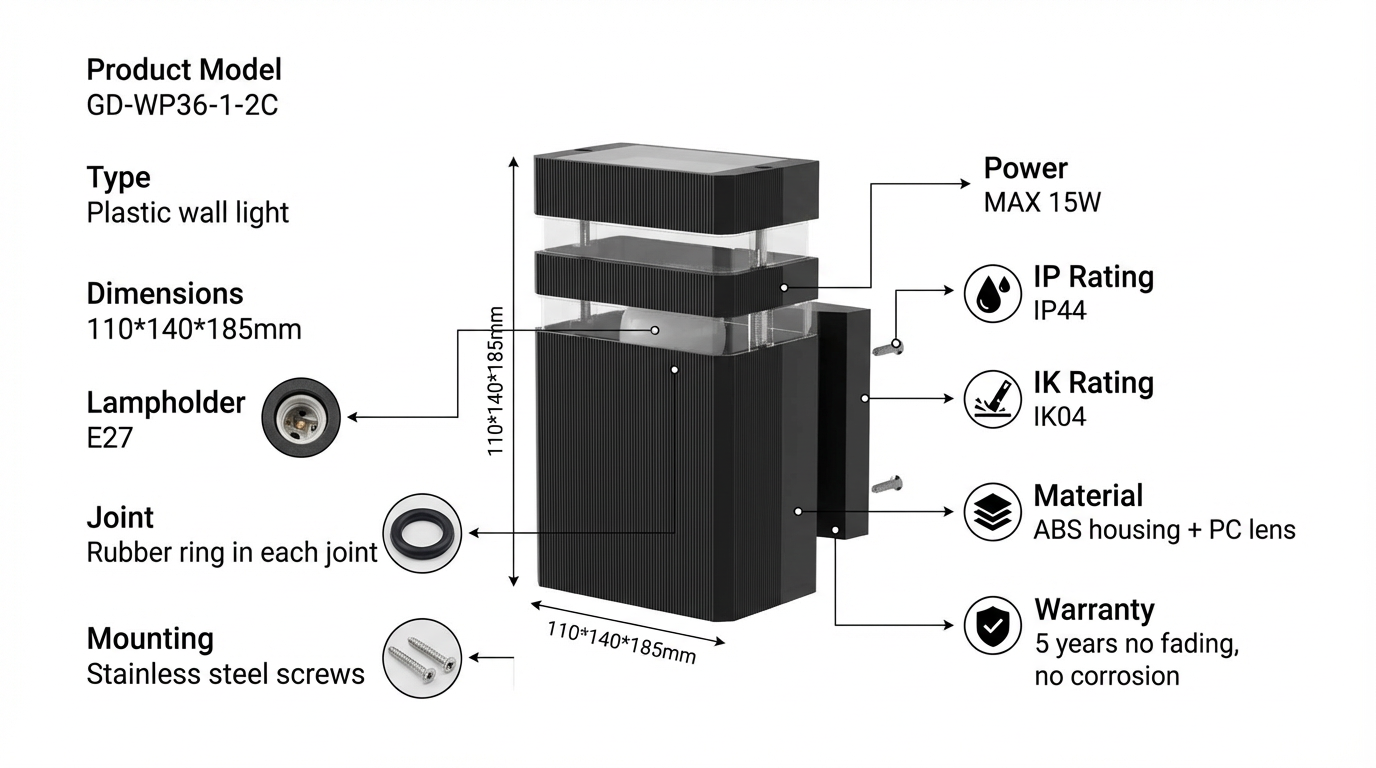 Product Model
GD-WP36-1-2C

Type
Plastic wall light

Dimensions
110*140*185mm

Lampholder
E27

Joint
Rubber ring in each joint

Mounting
Stainless steel screws

110*140*185mm

110*140*185mm

Power
MAX 15W

IP Rating
IP44

IK Rating
IK04

Material
ABS housing + PC lens

Warranty
5 years no fading, no corrosion