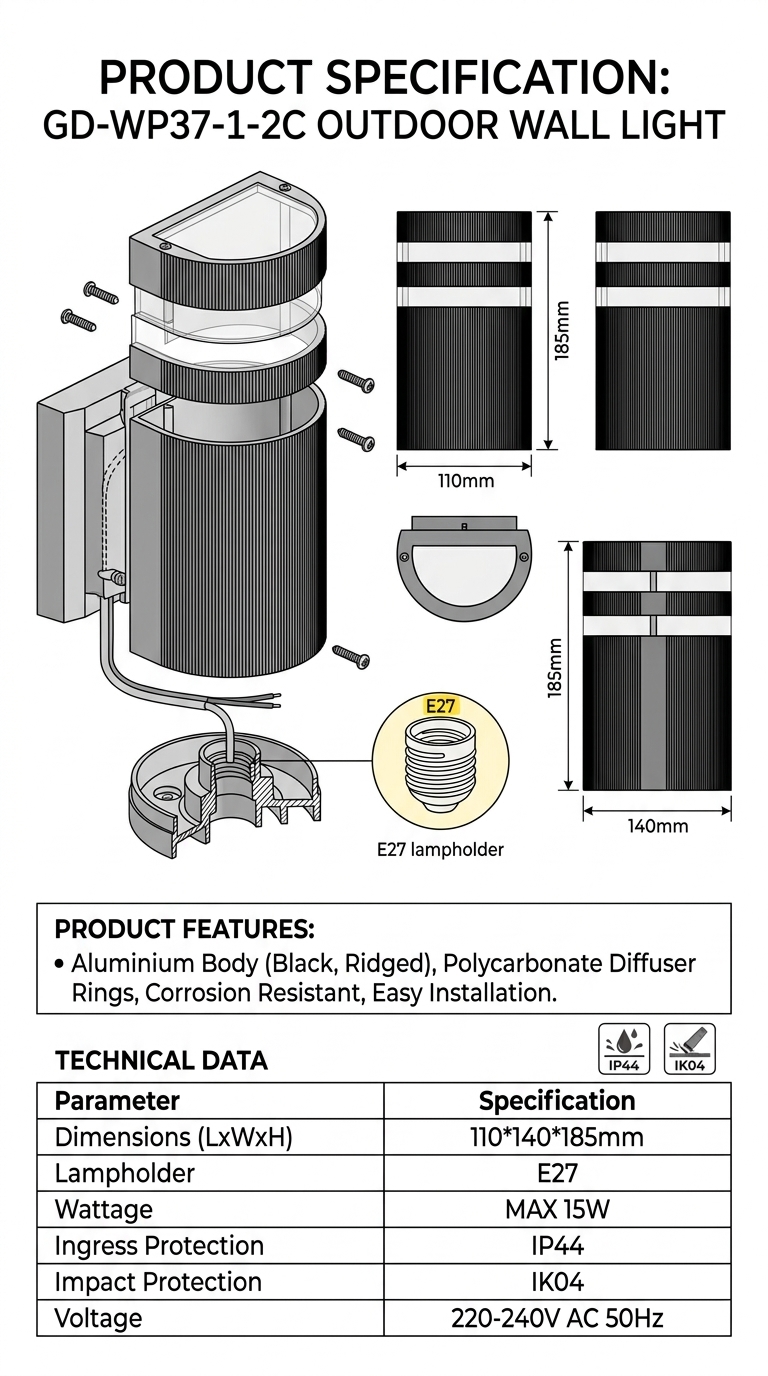 PRODUCT SPECIFICATION:
GD-WP37-1-2C OUTDOOR WALL LIGHT

185mm

110mm

185mm

140mm

E27

E27 lampholder

PRODUCT FEATURES:

• Aluminium Body (Black, Ridged), Polycarbonate Diffuser Rings, Corrosion Resistant, Easy Installation.

TECHNICAL DATA

IP44 IK04

| Parameter | Specification |
|---|---|
| Dimensions (LxWxH) | 110*140*185mm |
| Lampholder | E27 |
| Wattage | MAX 15W |
| Ingress Protection | IP44 |
| Impact Protection | IK04 |
| Voltage | 220-240V AC 50Hz |