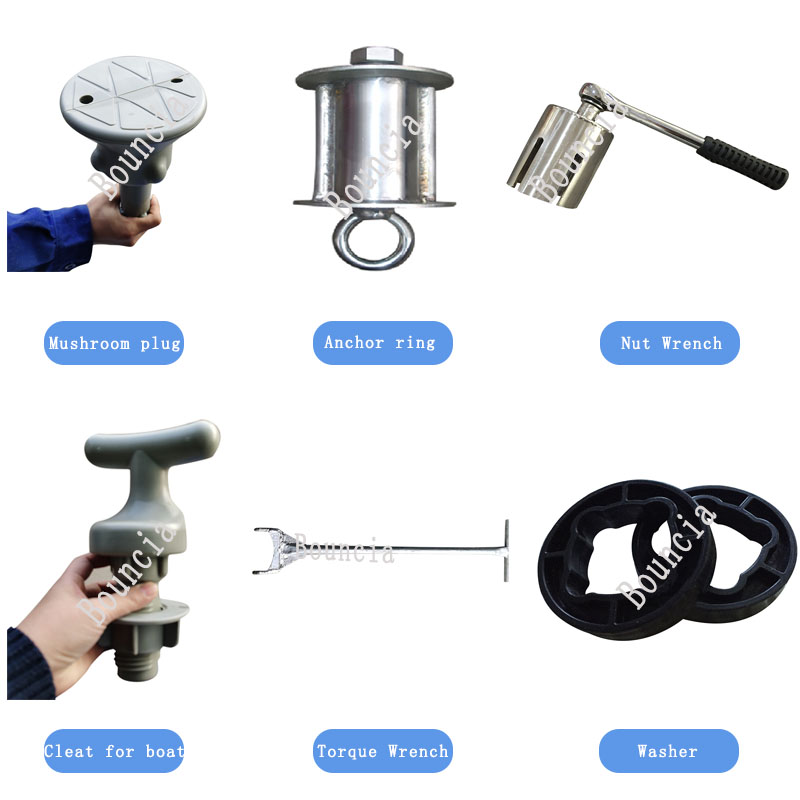 Bouncia

Bouncia

Bouncia

Mushroom plug

Anchor ring

Nut Wrench

Bouncia

Bouncia

Bouncia

Cleat for boat

Torque Wrench

Washer