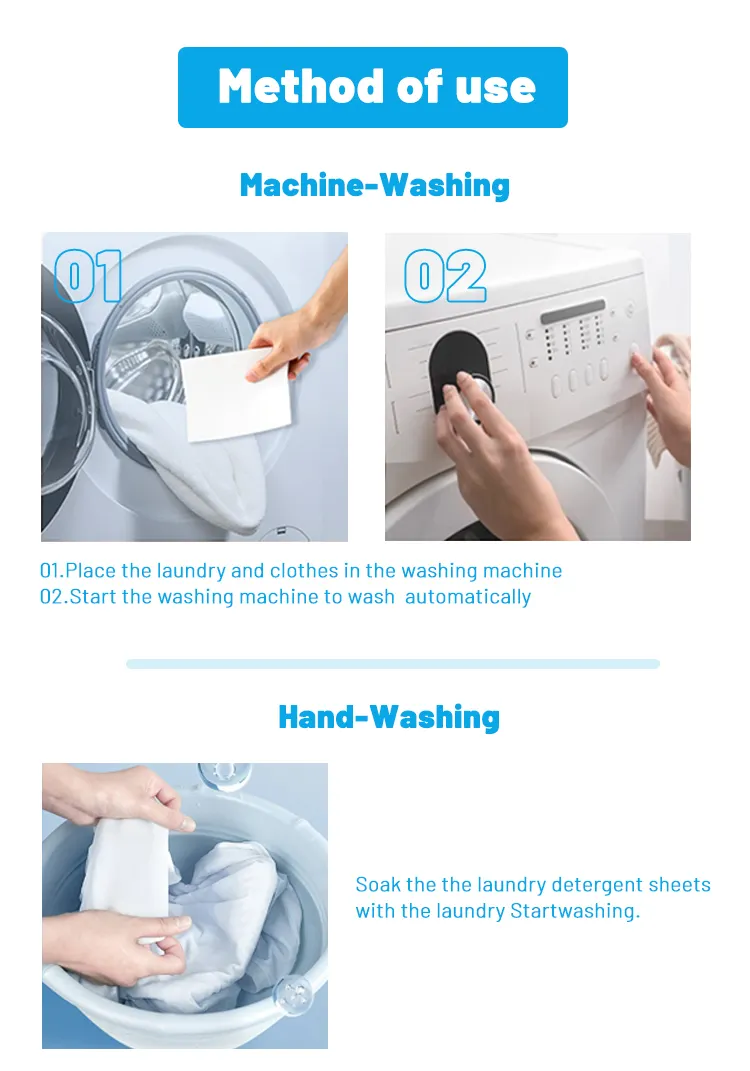 Method of use

Machine-Washing

01

02

01.Place the laundry and clothes in the washing machine
02.Start the washing machine to wash automatically

Hand-Washing

Soak the the laundry detergent sheets with the laundry Startwashing.