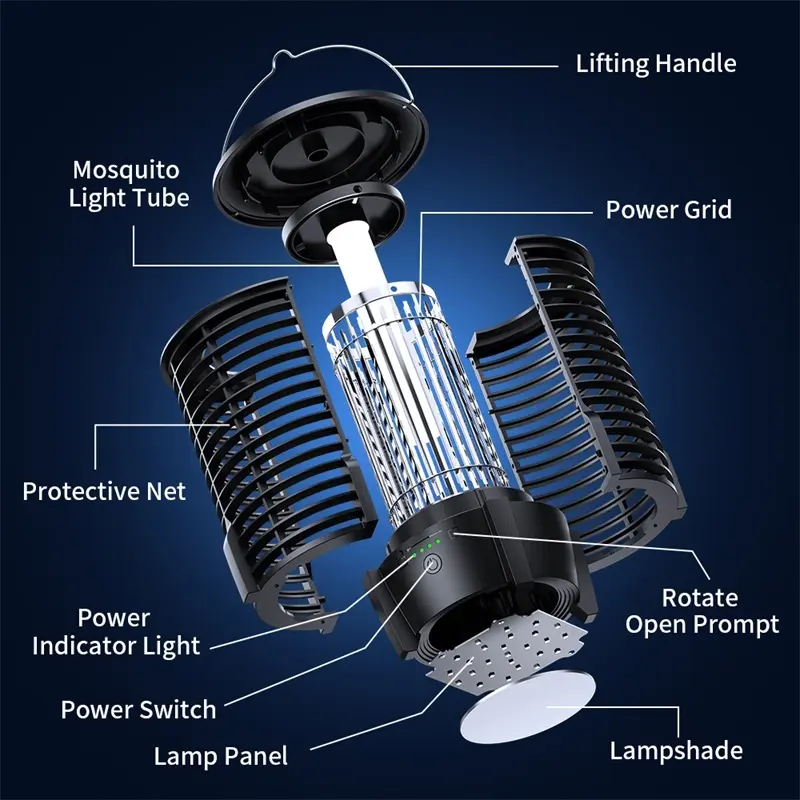 Lifting Handle

Mosquito Light Tube

Power Grid

Protective Net

Rotate Open Prompt

Power Indicator Light

Power Switch

Lamp Panel

Lampshade