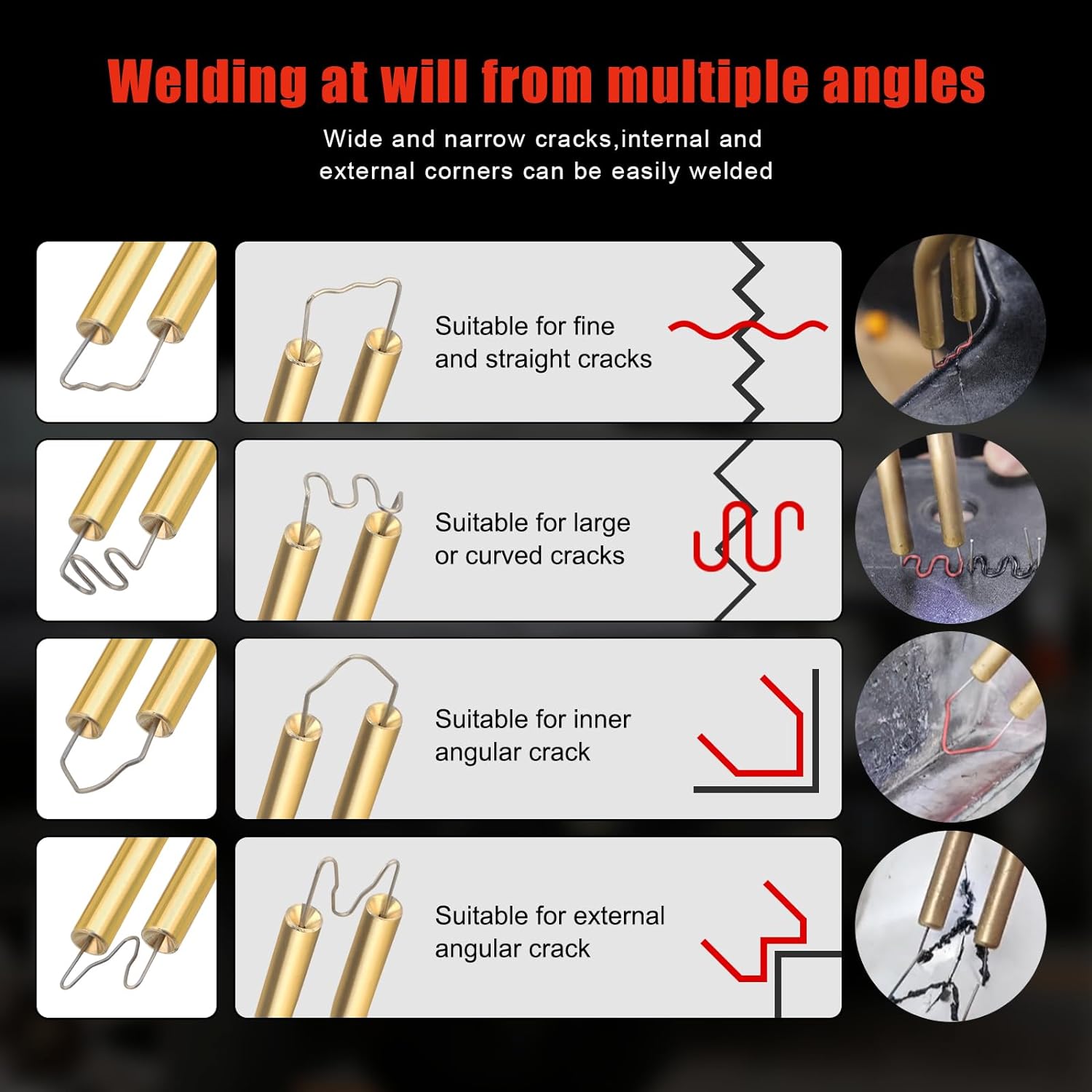 Welding at will from multiple angles

Wide and narrow cracks,internal and external corners can be easily welded

Suitable for fine and straight cracks

Suitable for large or curved cracks

Suitable for inner angular crack

Suitable for external angular crack