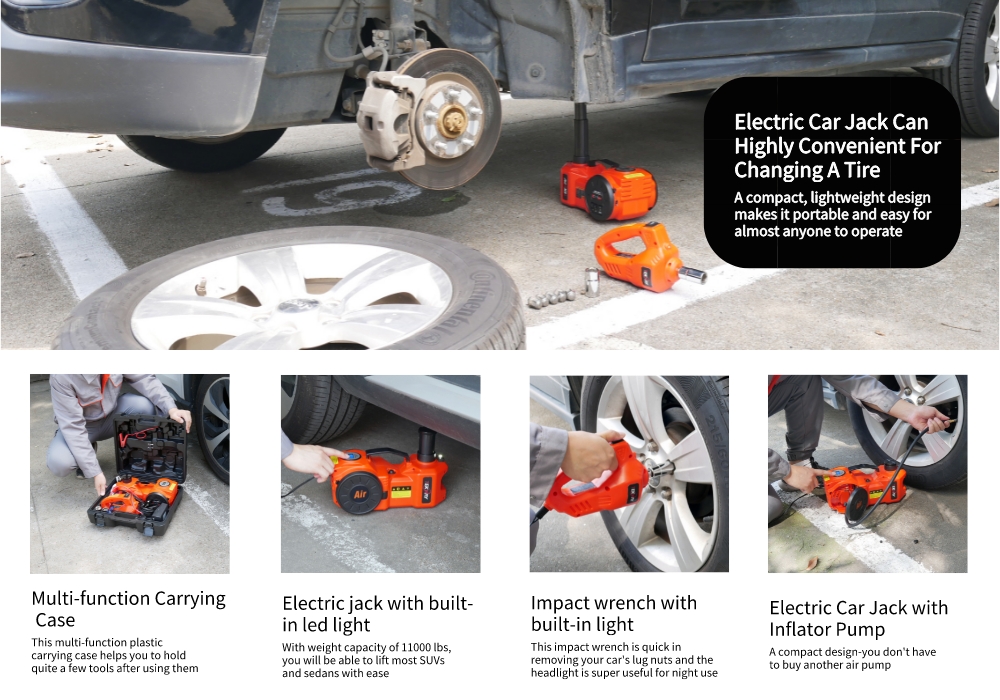 Electric Car Jack Can Highly Convenient For Changing A Tire

A compact, lightweight design makes it portable and easy for almost anyone to operate

Air

Multi-function Carrying Case

This multi-function plastic carrying case helps you to hold quite a few tools after using them

Electric jack with built-in led light

With weight capacity of 11000 lbs, you will be able to lift most SUVs and sedans with ease

Impact wrench with built-in light

This impact wrench is quick in removing your car's lug nuts and the headlight is super useful for night use

Electric Car Jack with Inflator Pump

A compact design-you don't have to buy another air pump