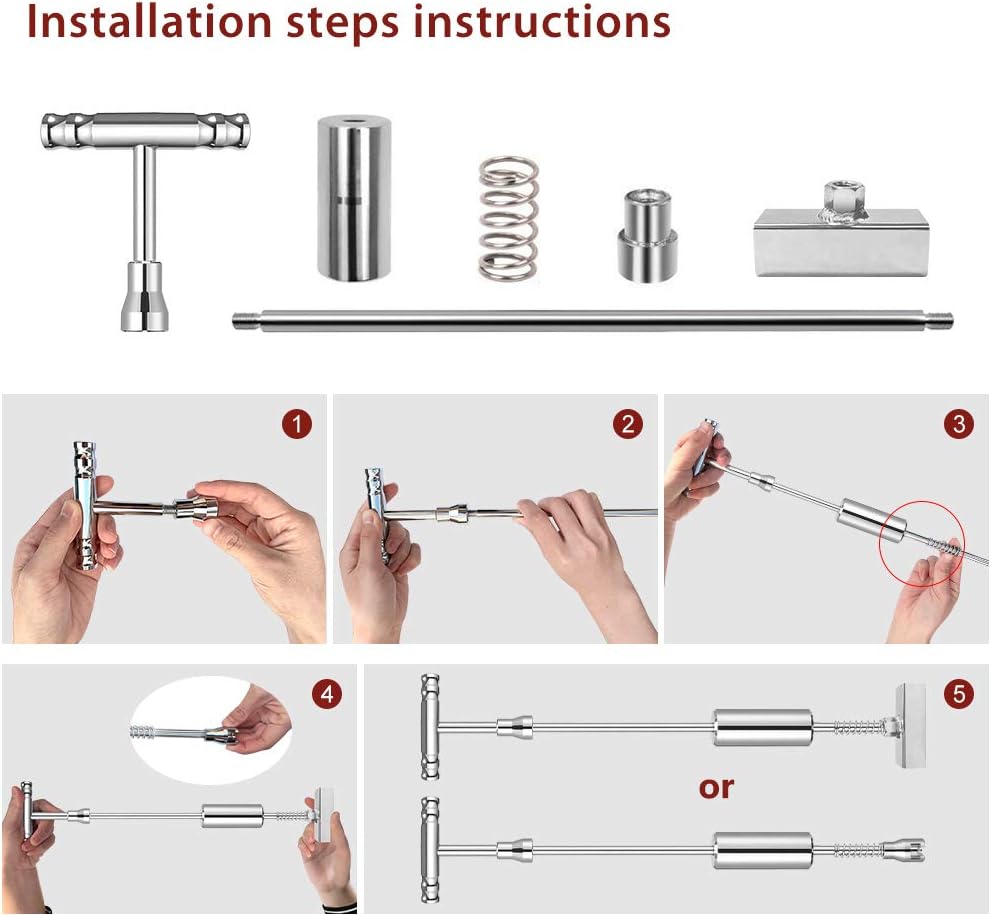 Installation steps instructions

1

2

3

4

5

or