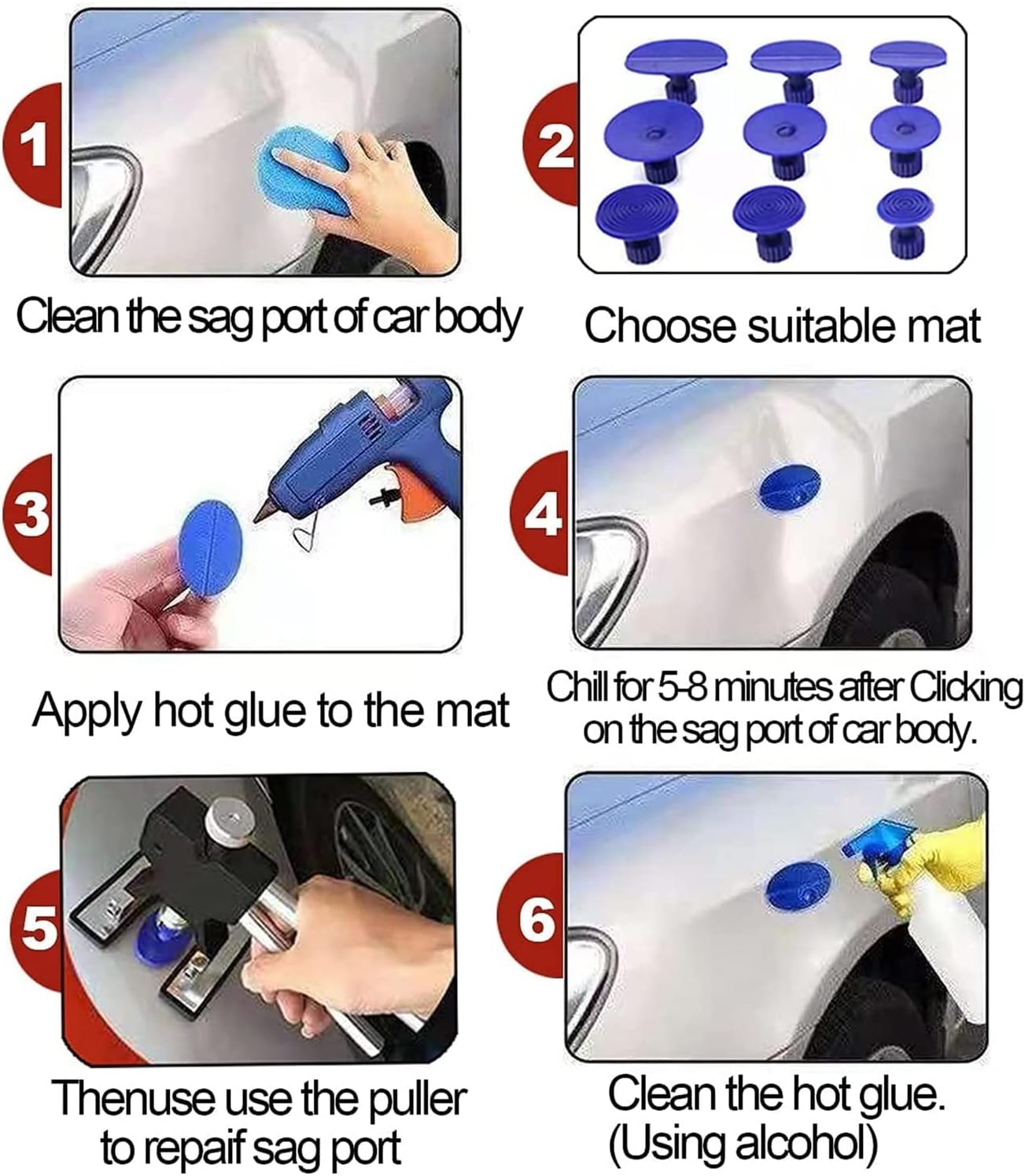 1

Clean the sag port of car body

2

Choose suitable mat

3

Apply hot glue to the mat

4

Chill for 5-8 minutes after Clicking on the sag port of car body.

5

Thenuse use the puller to repaif sag port

6

Clean the hot glue. (Using alcohol)