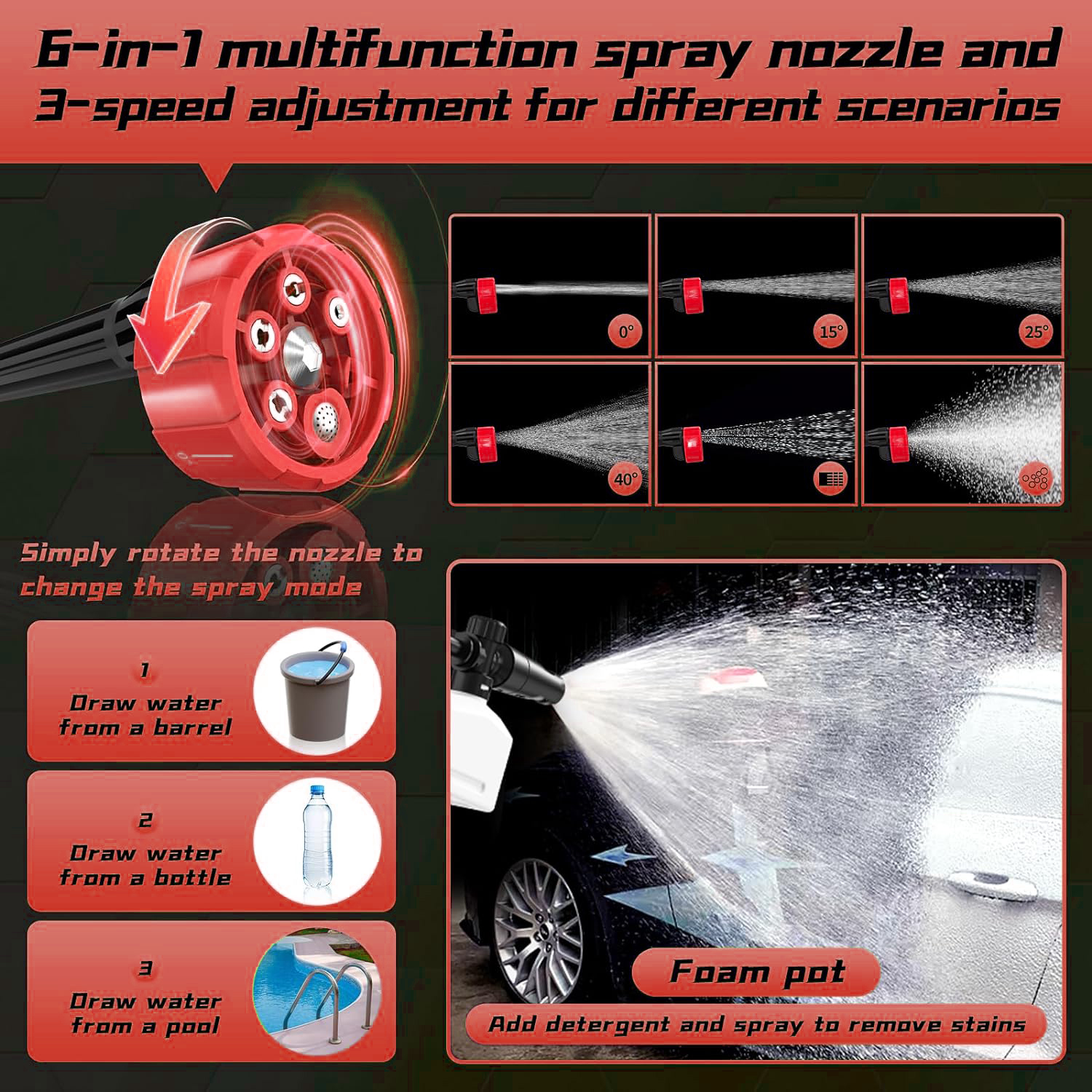 6-in-1 multifunction spray nozzle and 3-speed adjustment for different scenarios

0°

15°

25°

40°

Simply rotate the nozzle to change the spray mode

1
Draw water from a barrel

2
Draw water from a bottle

3
Draw water from a pool

Foam pot

Add detergent and spray to remove stains