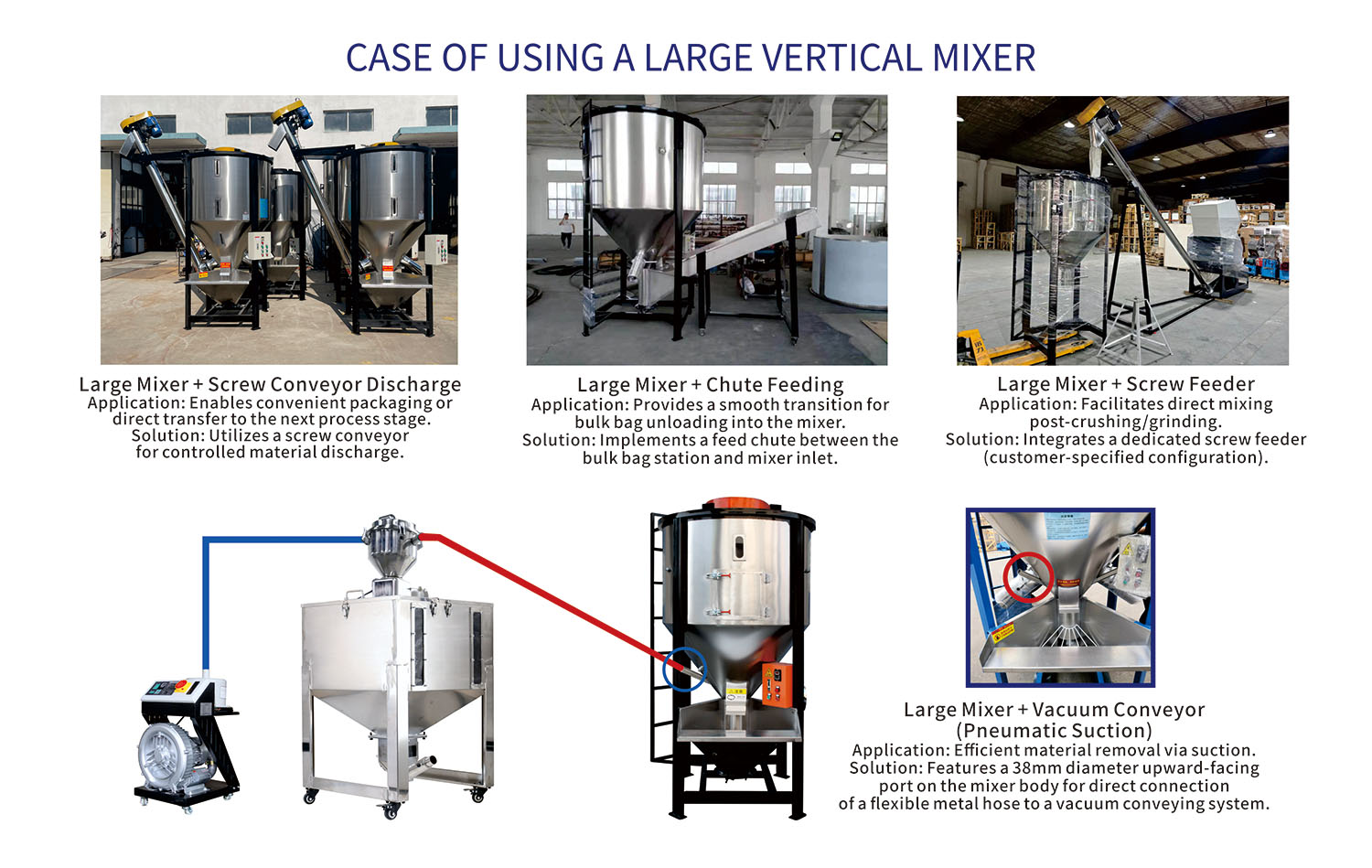 CASE OF USING A LARGE VERTICAL MIXER

Large Mixer + Screw Conveyor Discharge
Application: Enables convenient packaging or direct transfer to the next process stage.
Solution: Utilizes a screw conveyor for controlled material discharge.

Large Mixer + Chute Feeding
Application: Provides a smooth transition for bulk bag unloading into the mixer.
Solution: Implements a feed chute between the bulk bag station and mixer inlet.

Large Mixer + Screw Feeder
Application: Facilitates direct mixing post-crushing/grinding.
Solution: Integrates a dedicated screw feeder (customer-specified configuration).

Large Mixer + Vacuum Conveyor (Pneumatic Suction)
Application: Efficient material removal via suction.
Solution: Features a 38mm diameter upward-facing port on the mixer body for direct connection of a flexible metal hose to a vacuum conveying system.