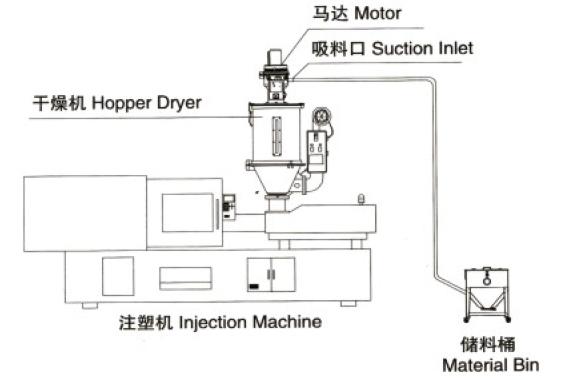 马达 Motor

吸料口 Suction Inlet

干燥机 Hopper Dryer

注塑机 Injection Machine

储料桶
Material Bin