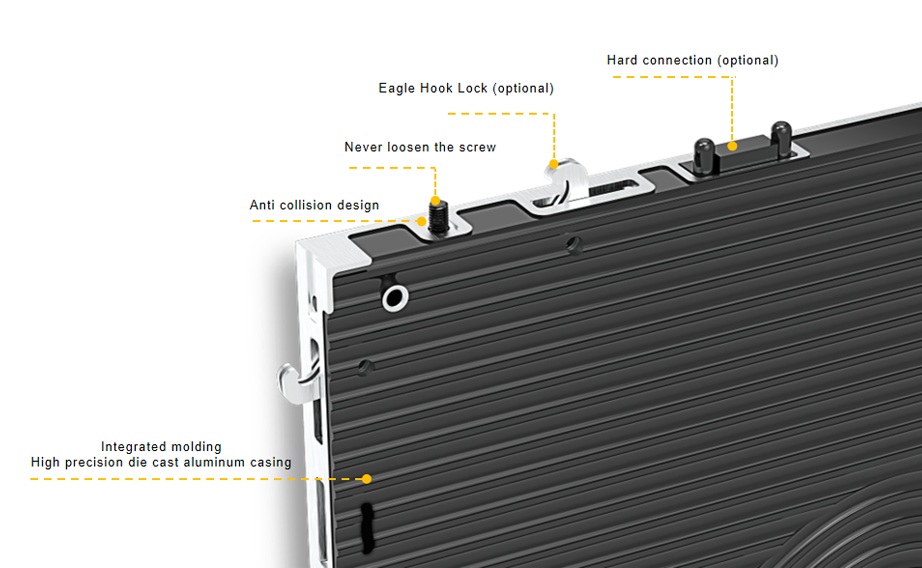 Hard connection (optional)

Eagle Hook Lock (optional)

Never loosen the screw

Anti collision design

Integrated molding
High precision die cast aluminum casing