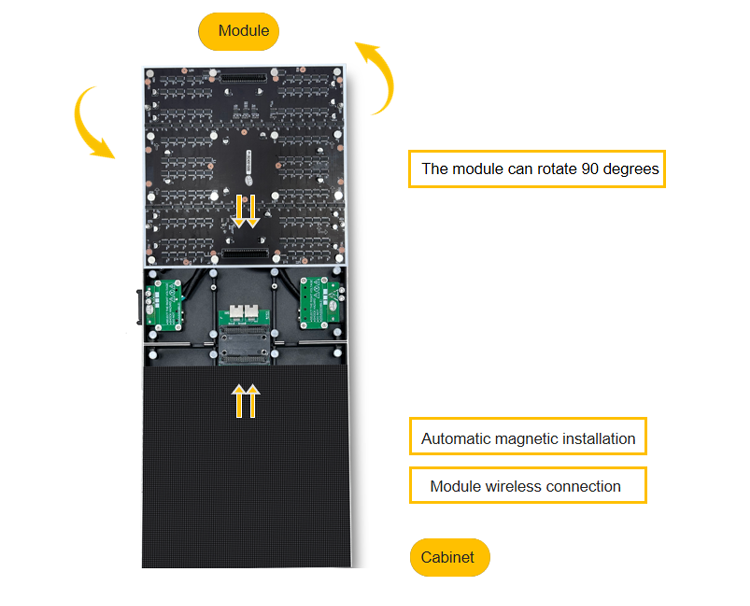 Module

The module can rotate 90 degrees

Automatic magnetic installation

Module wireless connection

Cabinet