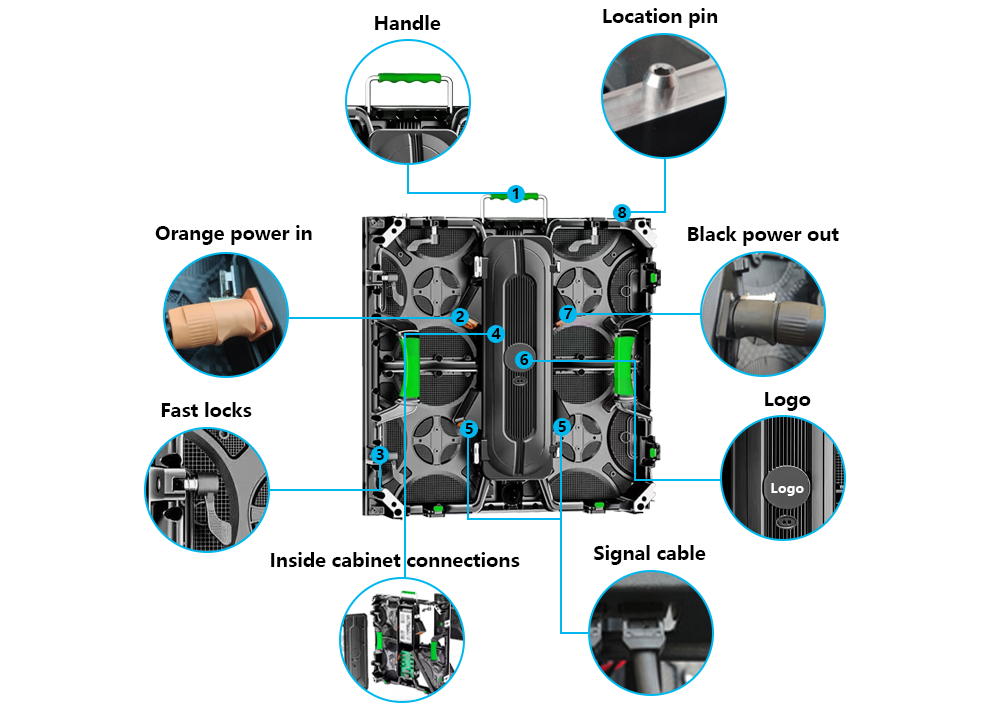 Handle

Location pin

1

8

Orange power in

Black power out

2

7

4

6

Fast locks

Logo

5

5

3

Logo

Inside cabinet connections

Signal cable