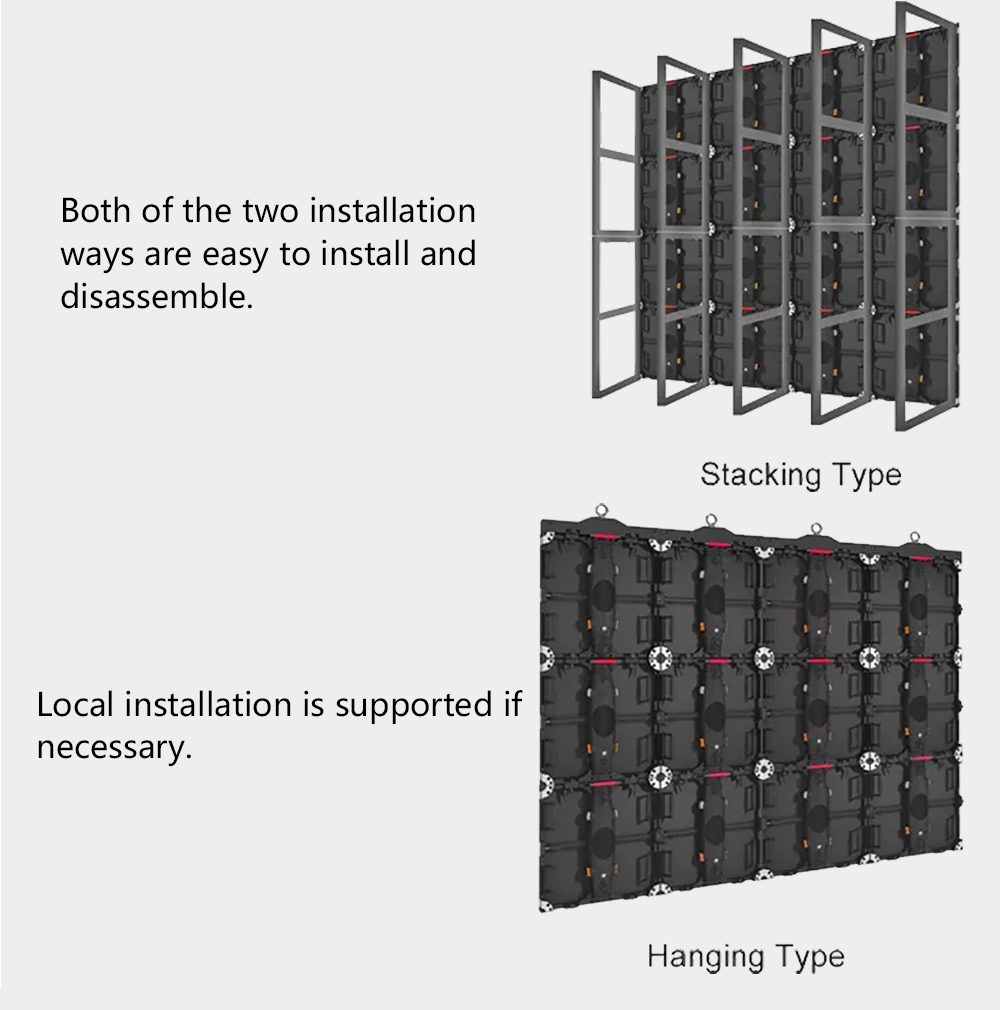 Both of the two installation ways are easy to install and disassemble.

Stacking Type

Local installation is supported if necessary.

Hanging Type