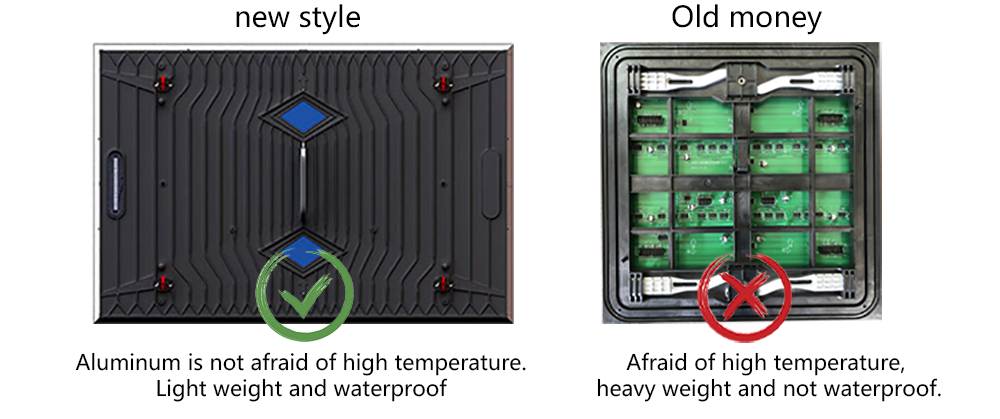 new style

Aluminum is not afraid of high temperature. Light weight and waterproof

Old money

Afraid of high temperature, heavy weight and not waterproof.