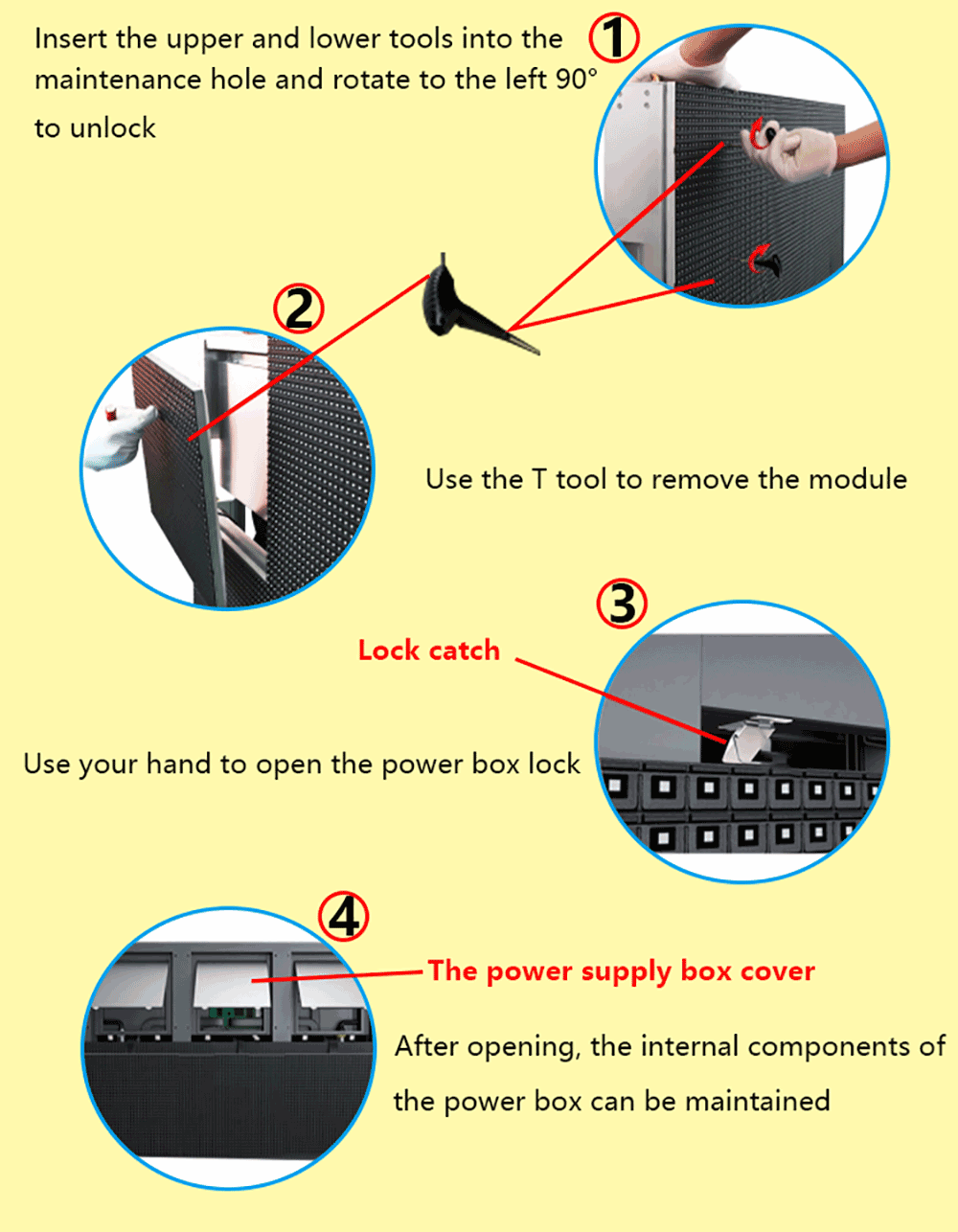 Insert the upper and lower tools into the maintenance hole and rotate to the left 90° to unlock

①

②

Use the T tool to remove the module

③

Lock catch

Use your hand to open the power box lock

④

The power supply box cover

After opening, the internal components of the power box can be maintained