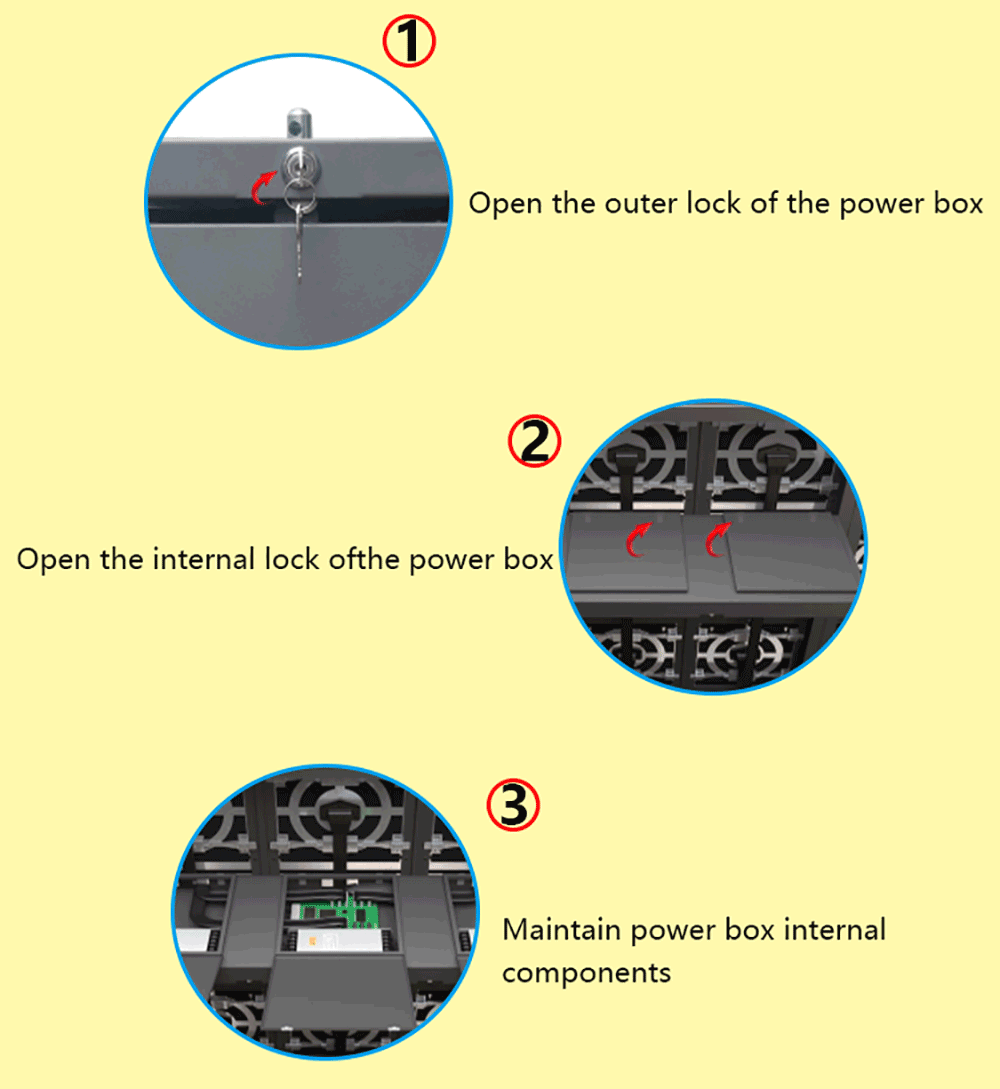 1

Open the outer lock of the power box

2

Open the internal lock ofthe power box

3

Maintain power box internal components