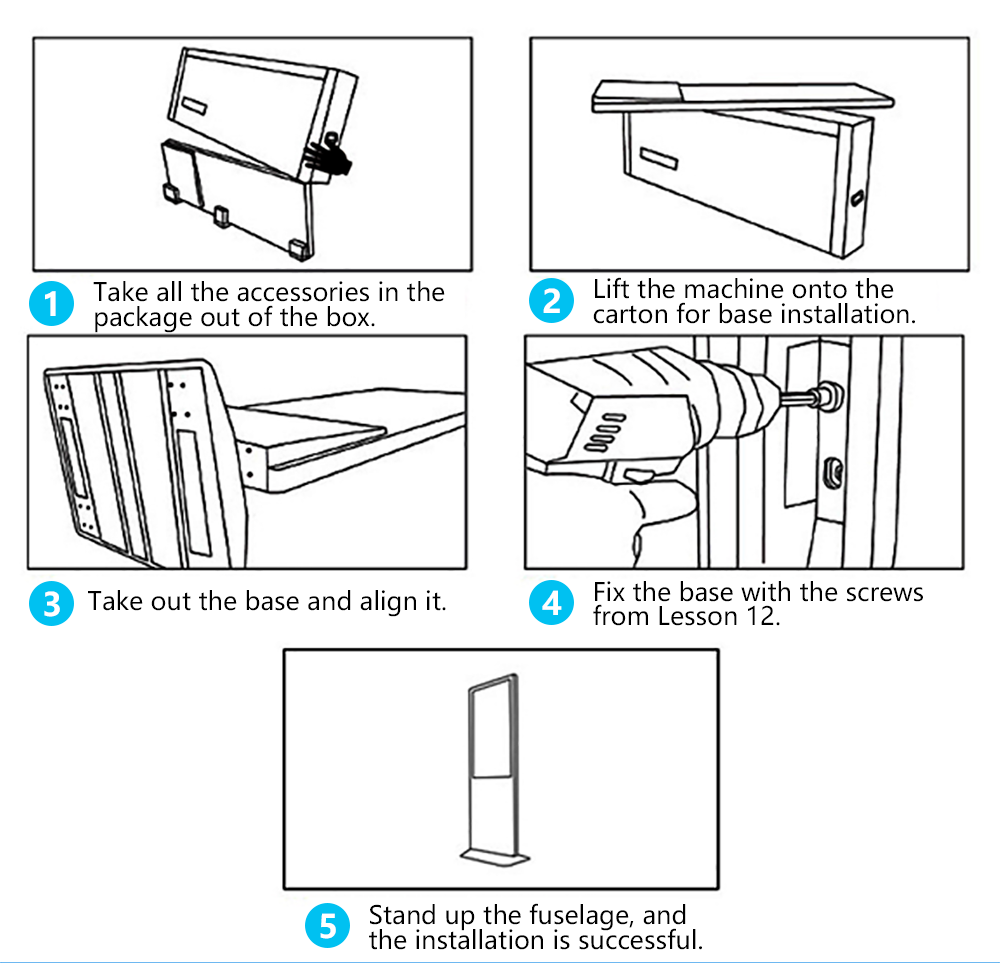 1 Take all the accessories in the package out of the box.

2 Lift the machine onto the carton for base installation.

3 Take out the base and align it.

4 Fix the base with the screws from Lesson 12.

5 Stand up the fuselage, and the installation is successful.