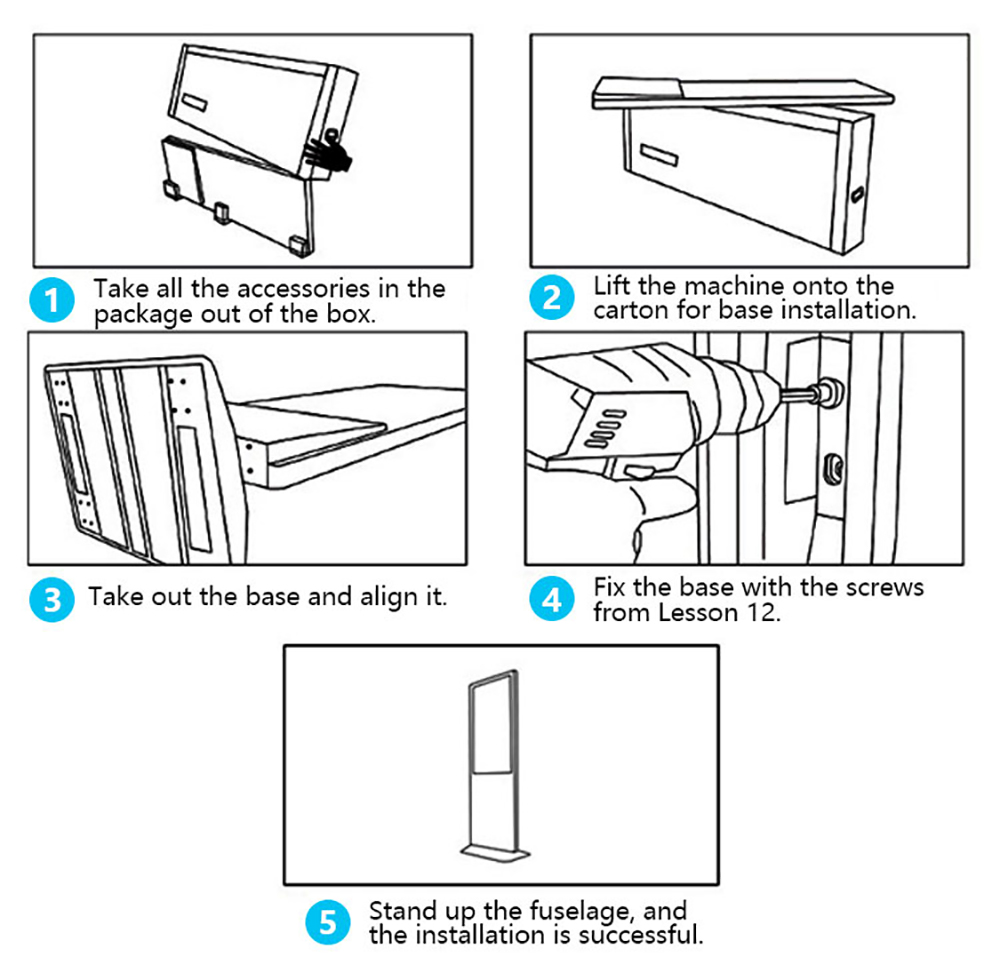 1 Take all the accessories in the package out of the box.

2 Lift the machine onto the carton for base installation.

3 Take out the base and align it.

4 Fix the base with the screws from Lesson 12.

5 Stand up the fuselage, and the installation is successful.