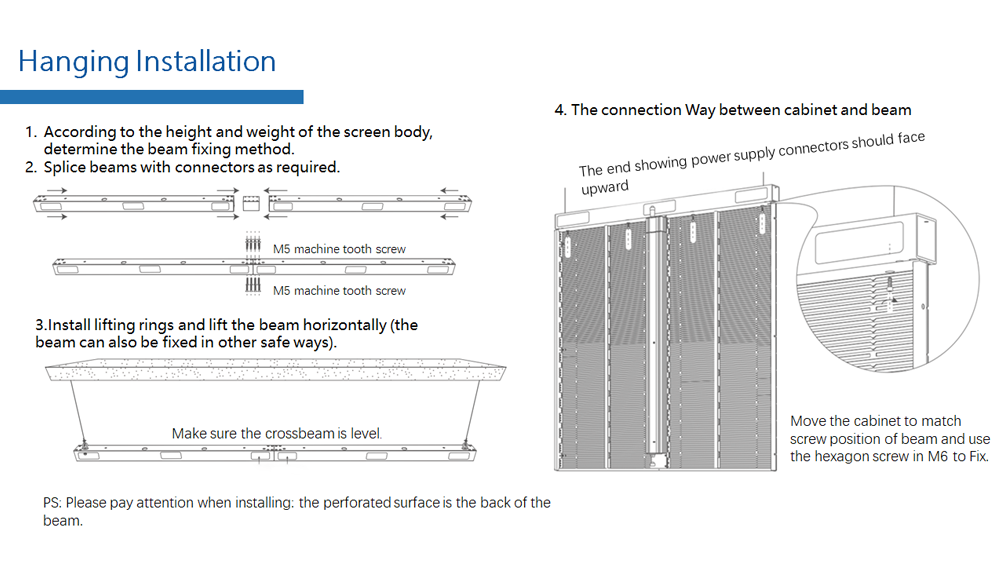 Hanging Installation

1. According to the height and weight of the screen body, determine the beam fixing method.
2. Splice beams with connectors as required.

M5 machine tooth screw

M5 machine tooth screw

3.Install lifting rings and lift the beam horizontally (the beam can also be fixed in other safe ways).

Make sure the crossbeam is level.

PS: Please pay attention when installing: the perforated surface is the back of the beam.

4. The connection Way between cabinet and beam

The end showing power supply connectors should face upward

Move the cabinet to match screw position of beam and use the hexagon screw in M6 to Fix.