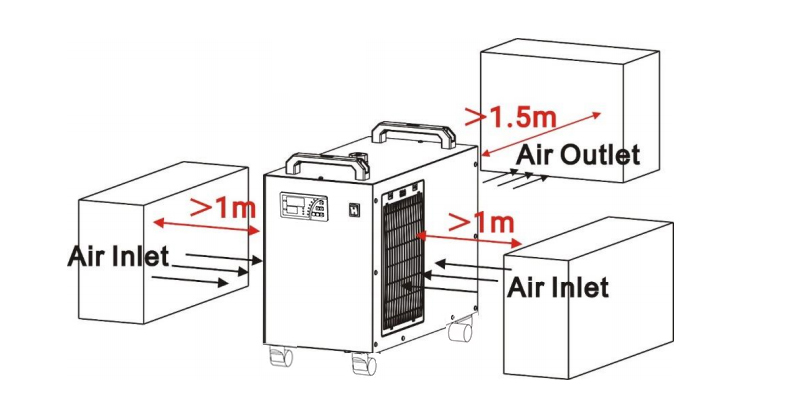 >1.5m
Air Outlet
>1m
Air Inlet
>1m
Air Inlet