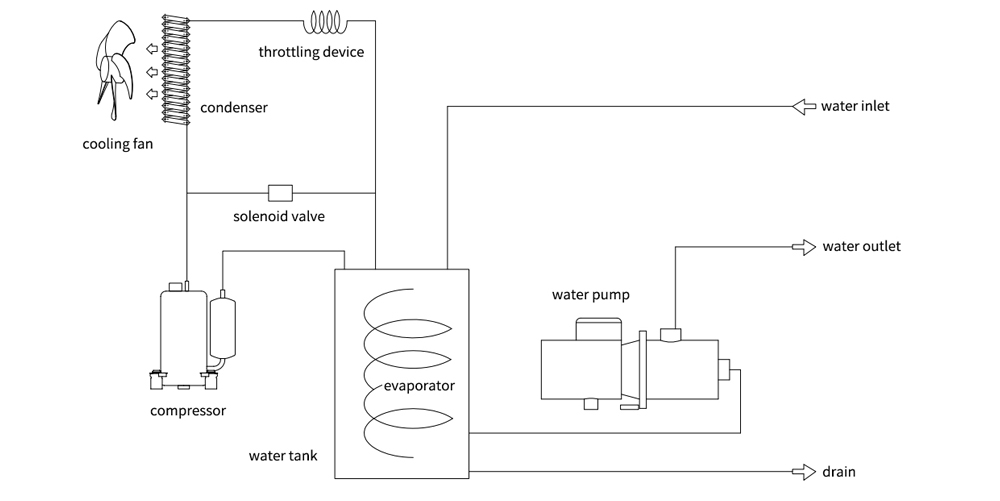 throttling device

condenser

cooling fan

water inlet

solenoid valve

water outlet

water pump

evaporator

compressor

water tank

drain