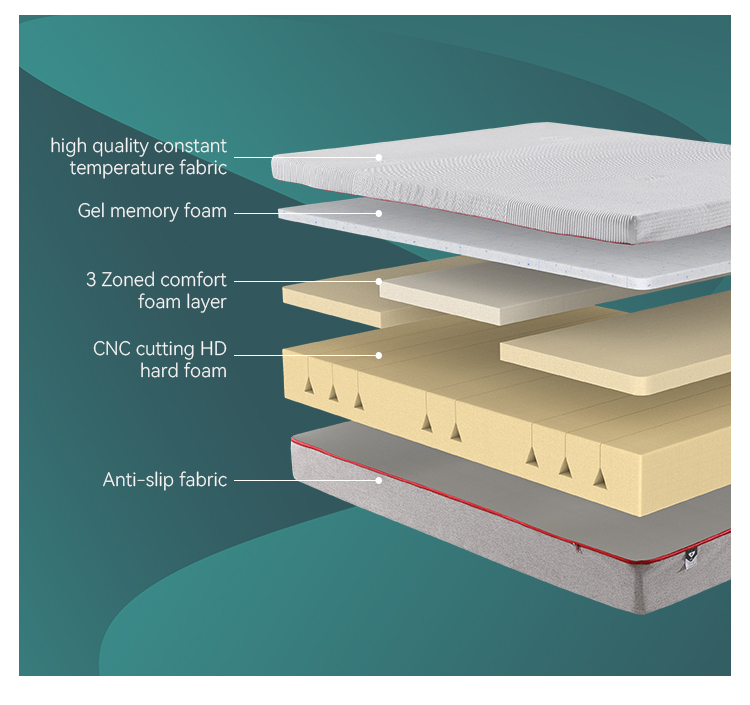 high quality constant temperature fabric

Gel memory foam

3 Zoned comfort foam layer

CNC cutting HD hard foam

Anti-slip fabric