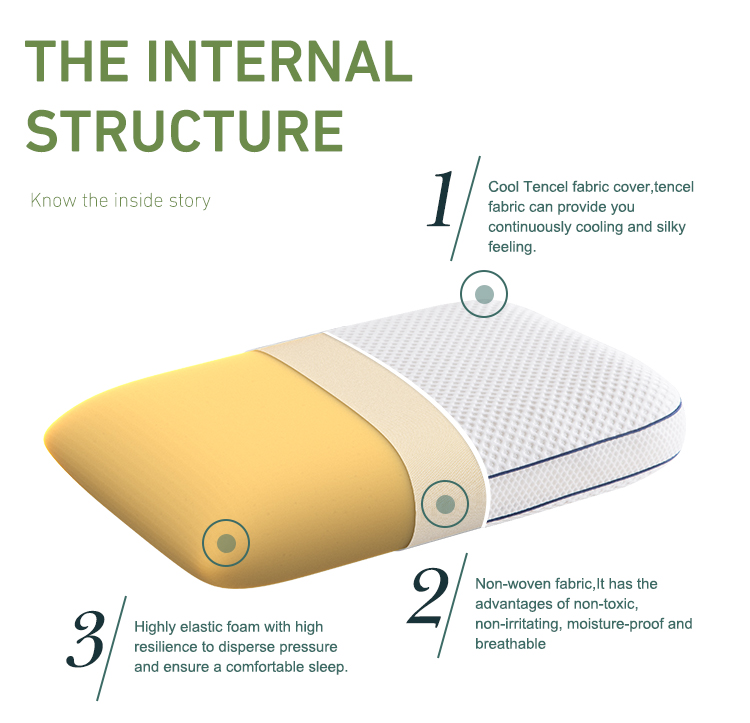 THE INTERNAL STRUCTURE

Know the inside story

1

Cool Tencel fabric cover,tencel fabric can provide you continuously cooling and silky feeling.

2

Non-woven fabric,It has the advantages of non-toxic, non-irritating, moisture-proof and breathable

3

Highly elastic foam with high resilience to disperse pressure and ensure a comfortable sleep.