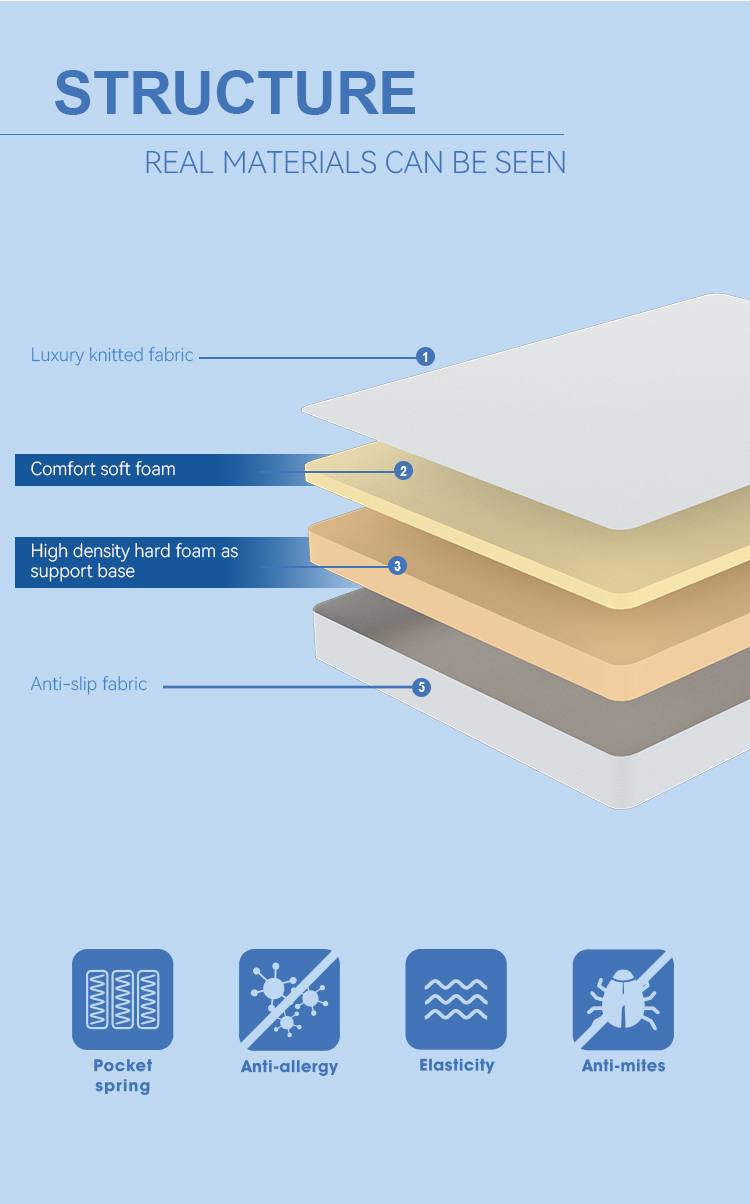 STRUCTURE

REAL MATERIALS CAN BE SEEN

Luxury knitted fabric 1

Comfort soft foam 2

High density hard foam as support base 3

Anti-slip fabric 5

Pocket spring

Anti-allergy

Elasticity

Anti-mites