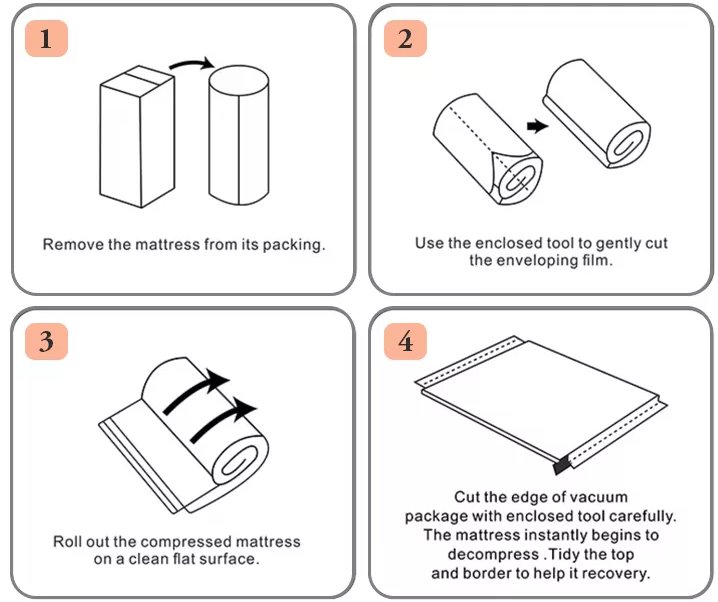 1

Remove the mattress from its packing.

2

Use the enclosed tool to gently cut the enveloping film.

3

Roll out the compressed mattress on a clean flat surface.

4

Cut the edge of vacuum package with enclosed tool carefully. The mattress instantly begins to decompress .Tidy the top and border to help it recovery.