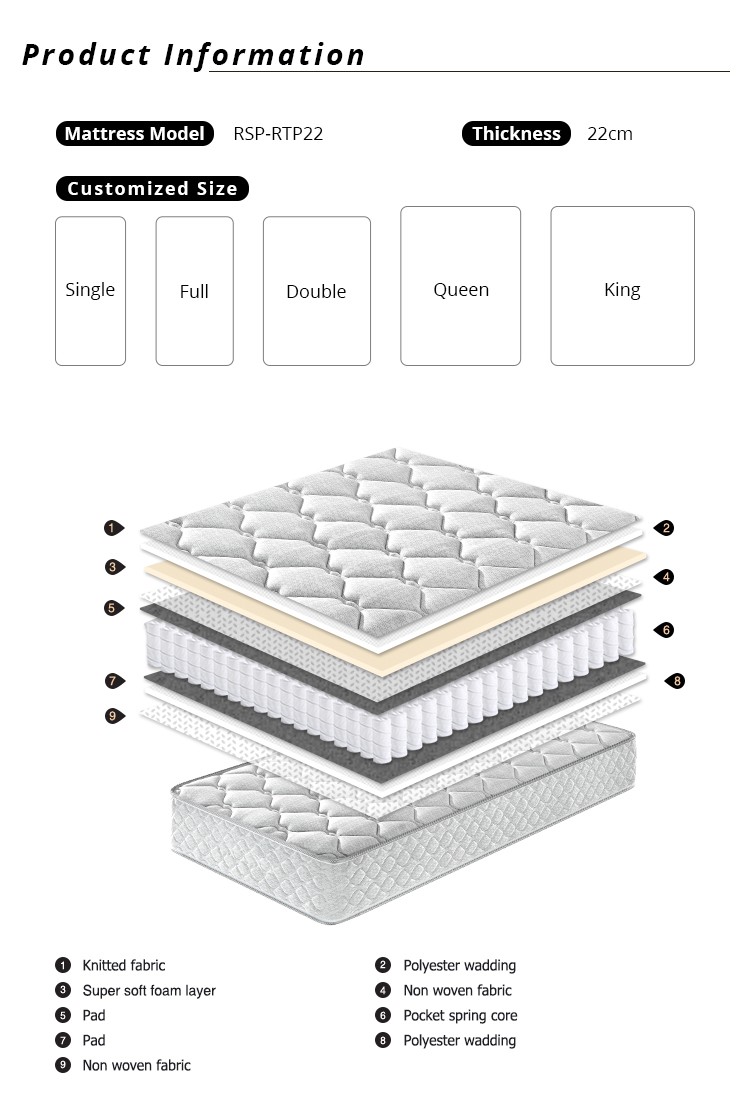 Product Information

Mattress Model RSP-RTP22

Thickness 22cm

Customized Size

Single

Full

Double

Queen

King

1

2

3

4

5

6

7

8

9

1 Knitted fabric

3 Super soft foam layer

5 Pad

7 Pad

9 Non woven fabric

2 Polyester wadding

4 Non woven fabric

6 Pocket spring core

8 Polyester wadding