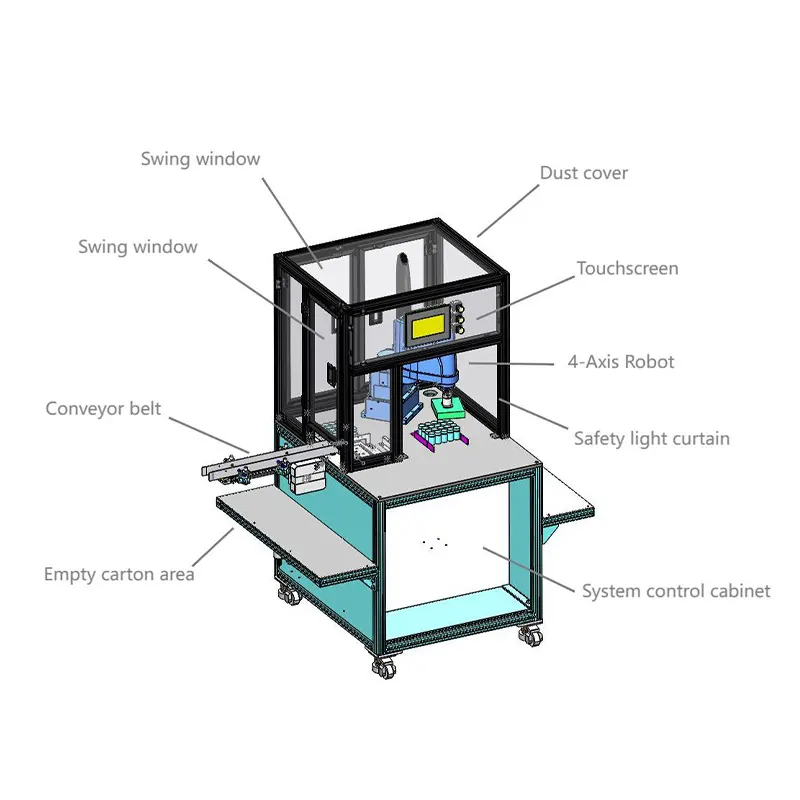 Swing window

Dust cover

Swing window

Touchscreen

4-Axis Robot

Conveyor belt

Safety light curtain

Empty carton area

System control cabinet