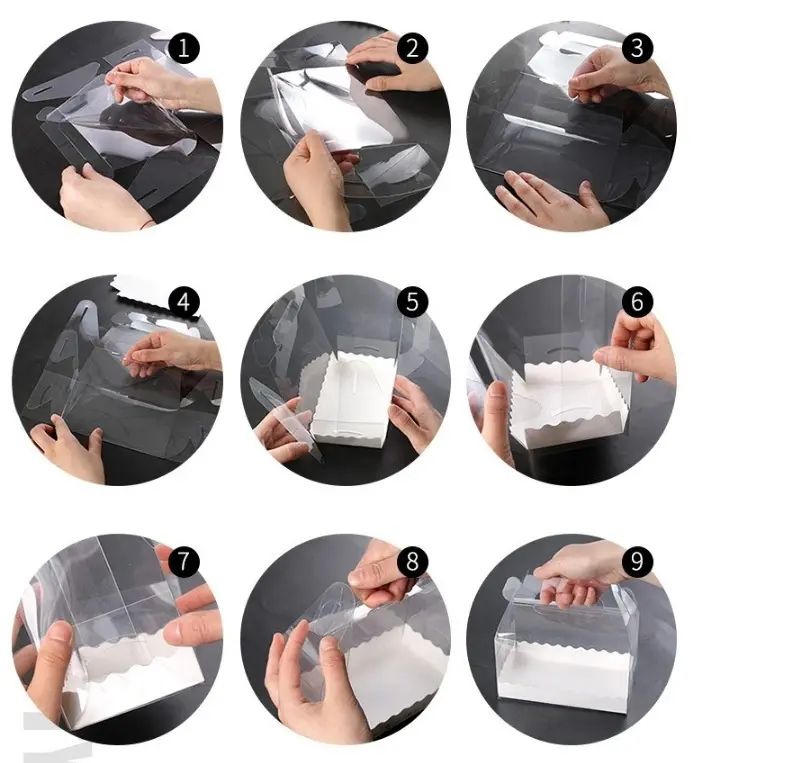 1
2
3
4
5
6
7
8
9