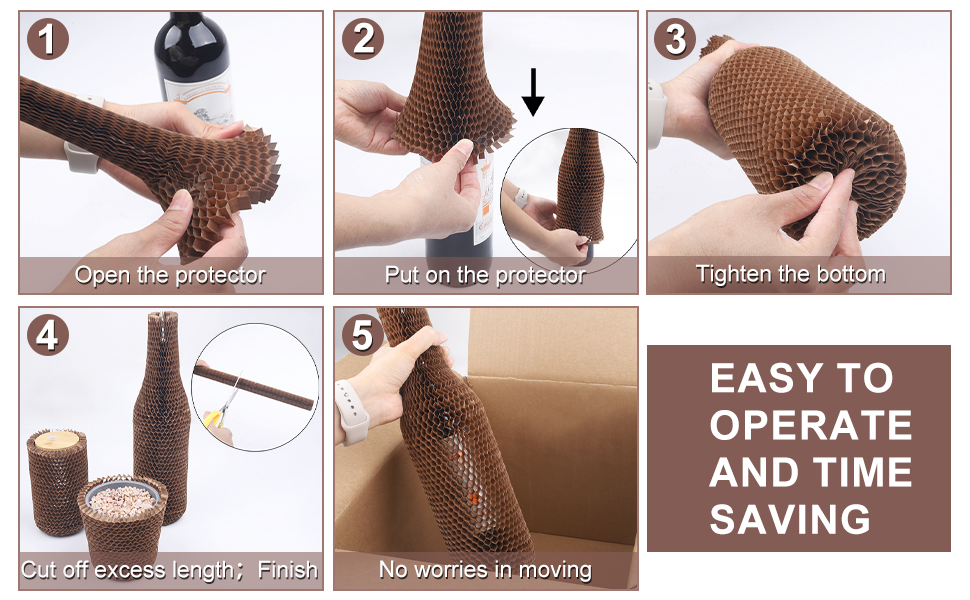 1
Open the protector

2
Put on the protector

3
Tighten the bottom

4
Cut off excess length; Finish

5
No worries in moving

EASY TO OPERATE AND TIME SAVING