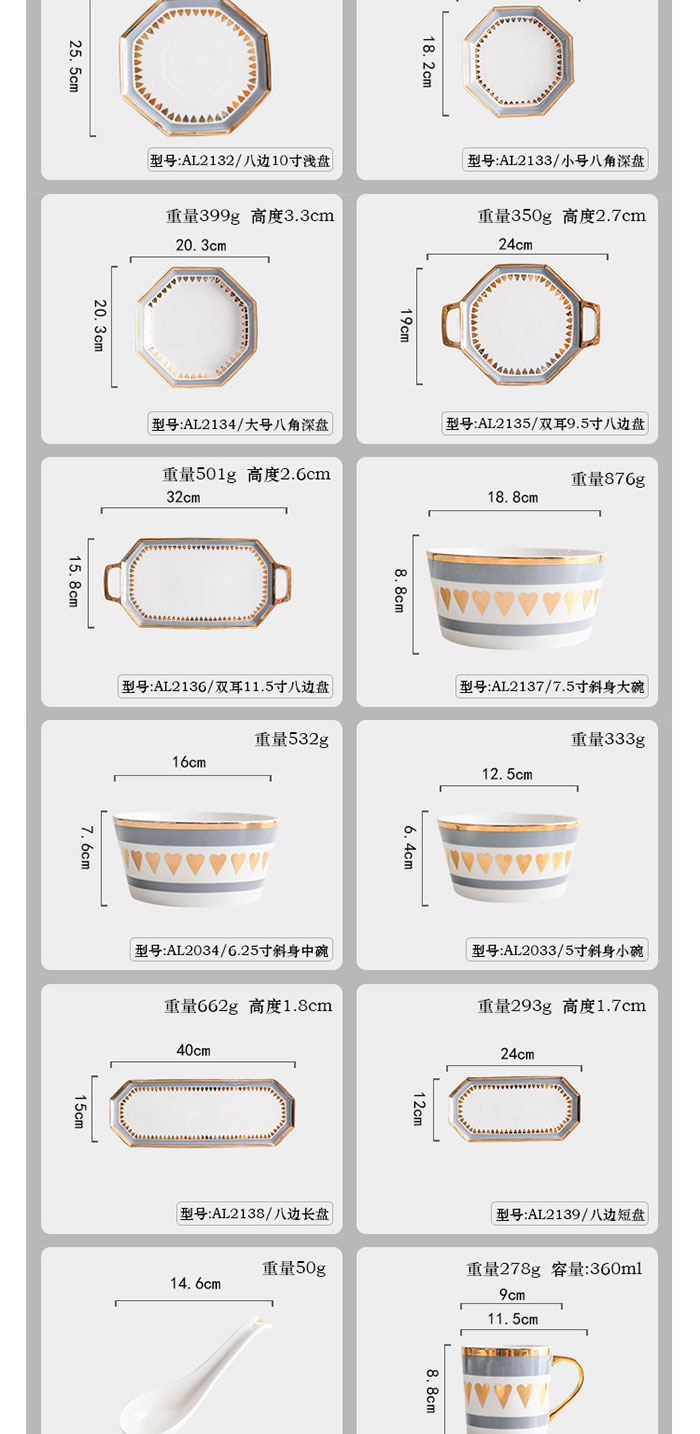 25.5cm
型号:AL2132/八边10寸浅盘

18.2cm
型号:AL2133/小号八角深盘

重量399g 高度3.3cm
20.3cm
20.3cm
型号:AL2134/大号八角深盘

重量350g 高度2.7cm
24cm
19cm
型号:AL2135/双耳9.5寸八边盘

重量501g 高度2.6cm
32cm
15.8cm
型号:AL2136/双耳11.5寸八边盘

重量876g
18.8cm
8.8cm
型号:AL2137/7.5寸斜身大碗

重量532g
16cm
7.6cm
型号:AL2034/6.25寸斜身中碗

重量333g
12.5cm
6.4cm
型号:AL2033/5寸斜身小碗

重量662g 高度1.8cm
40cm
15cm
型号:AL2138/八边长盘

重量293g 高度1.7cm
24cm
12cm
型号:AL2139/八边短盘

重量50g
14.6cm

重量278g 容量:360ml
9cm
11.5cm
8.8cm