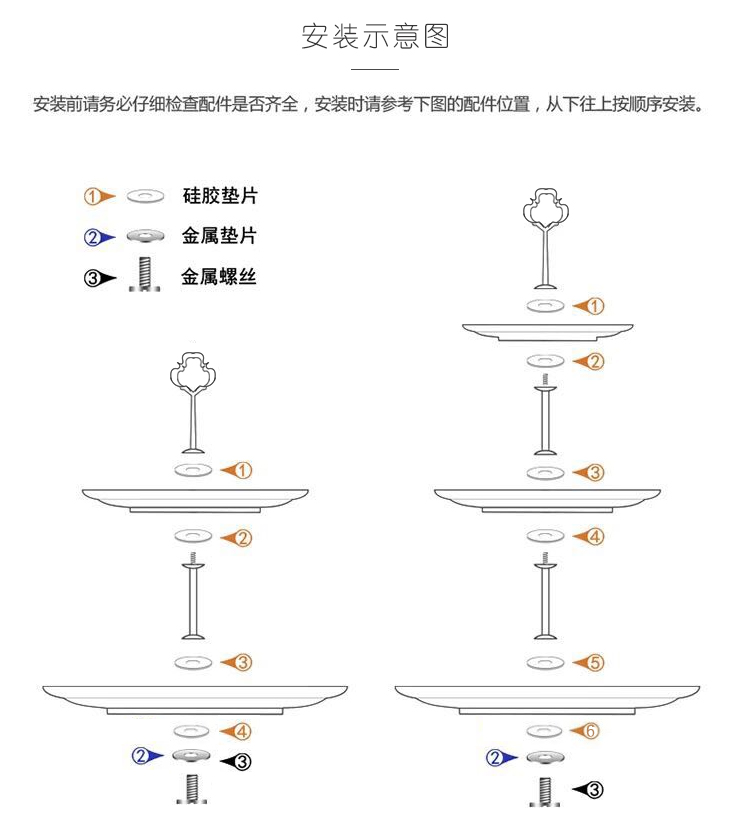 安装示意图

安装前请务必仔细检查配件是否齐全，安装时请参考下图的配件位置，从下往上按顺序安装。

①
硅胶垫片

②
金属垫片

③
金属螺丝

①
②
③
④
②
③

①
②
③
④
⑤
⑥
②
③