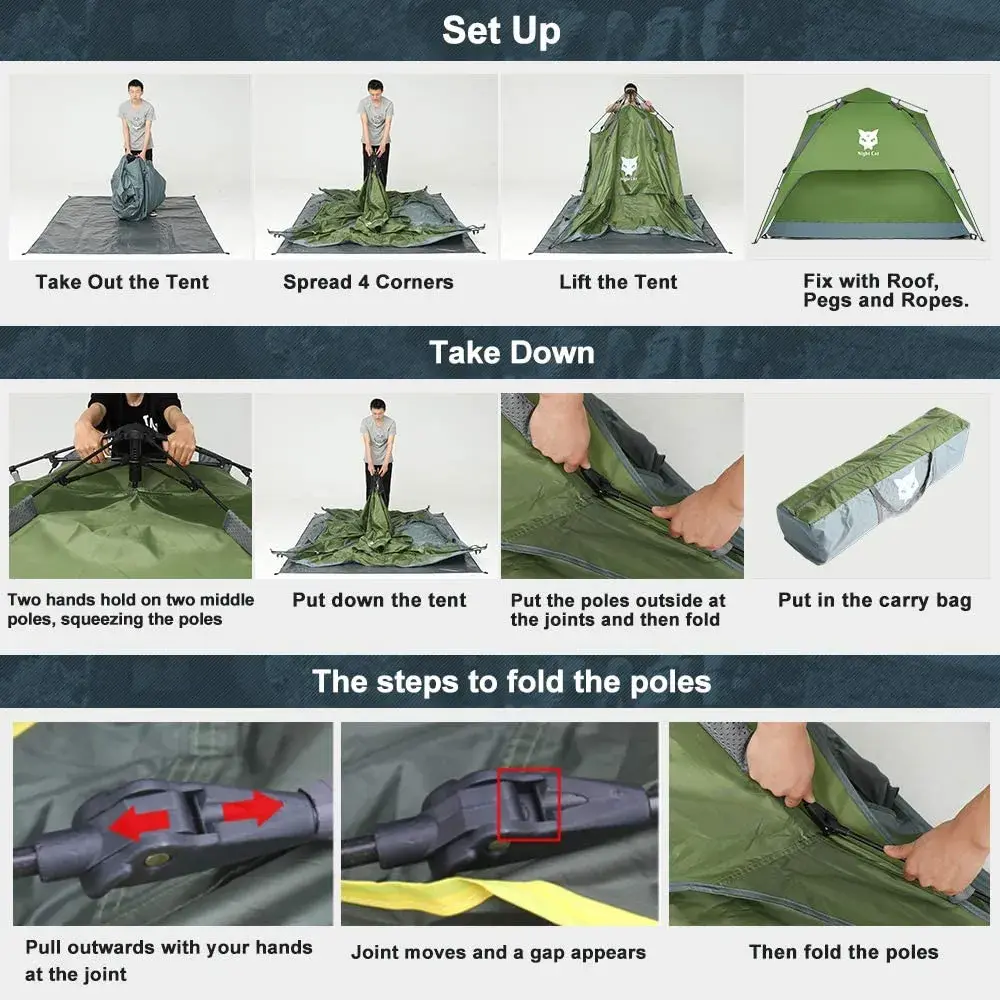 Set Up

Take Out the Tent

Spread 4 Corners

Lift the Tent

Night Cat

Fix with Roof, Pegs and Ropes.

Take Down

Two hands hold on two middle poles, squeezing the poles

Put down the tent

Put the poles outside at the joints and then fold

Put in the carry bag

The steps to fold the poles

Pull outwards with your hands at the joint

Joint moves and a gap appears

Then fold the poles