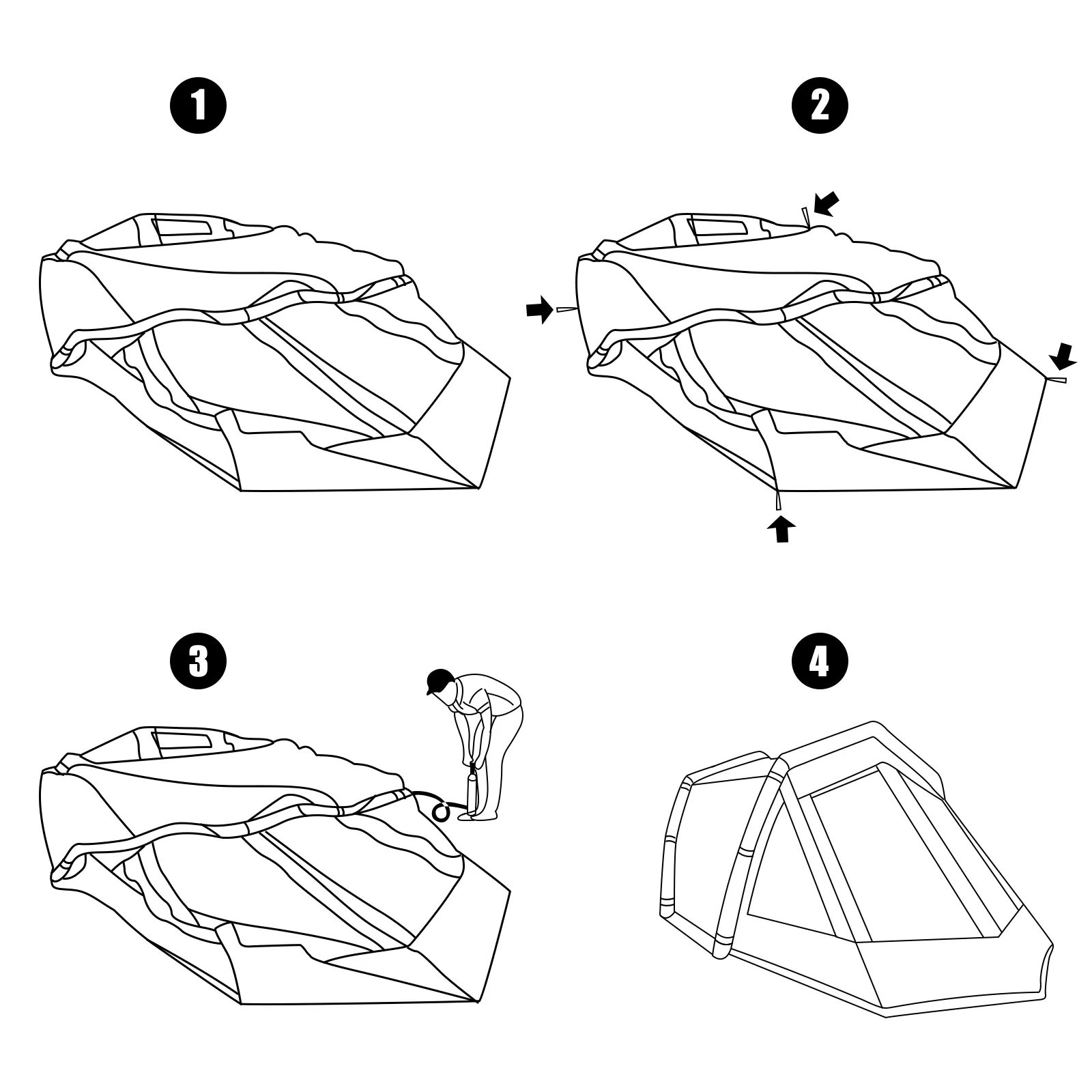 1

2

3

4