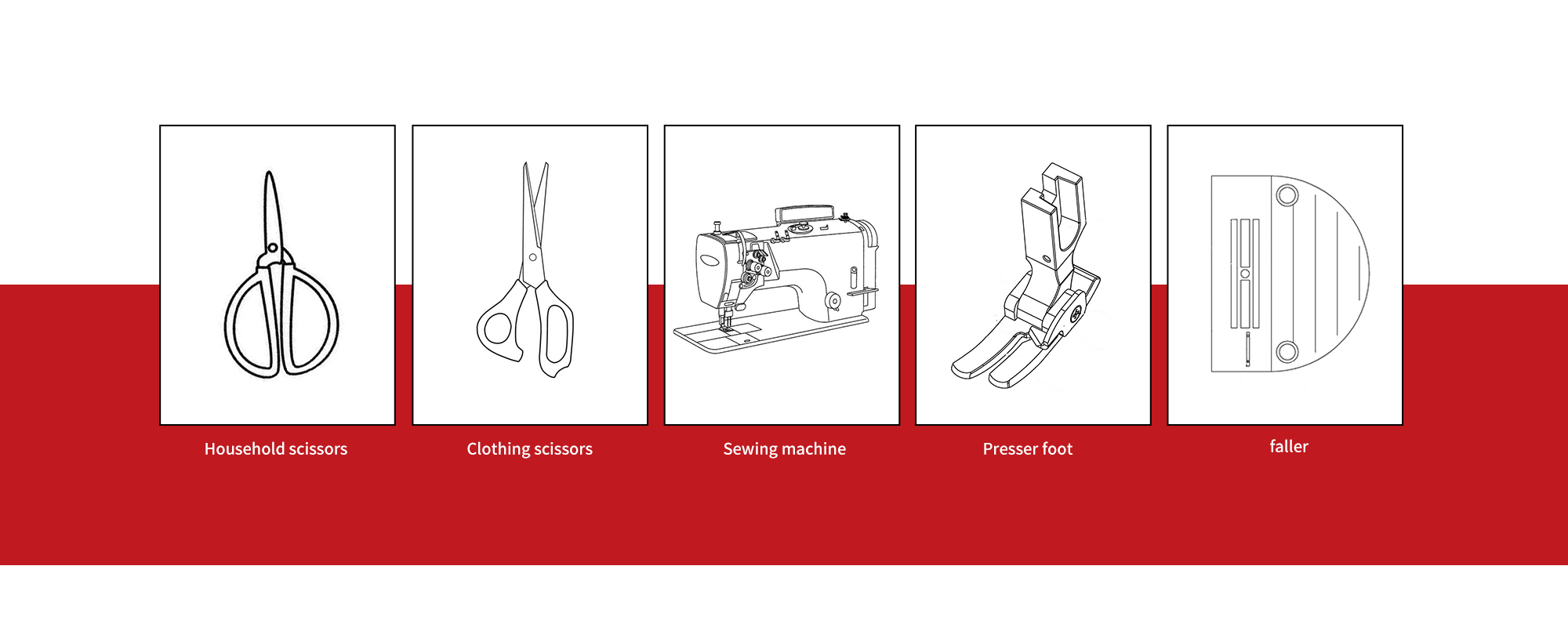 Household scissors

Clothing scissors

Sewing machine

Presser foot

faller