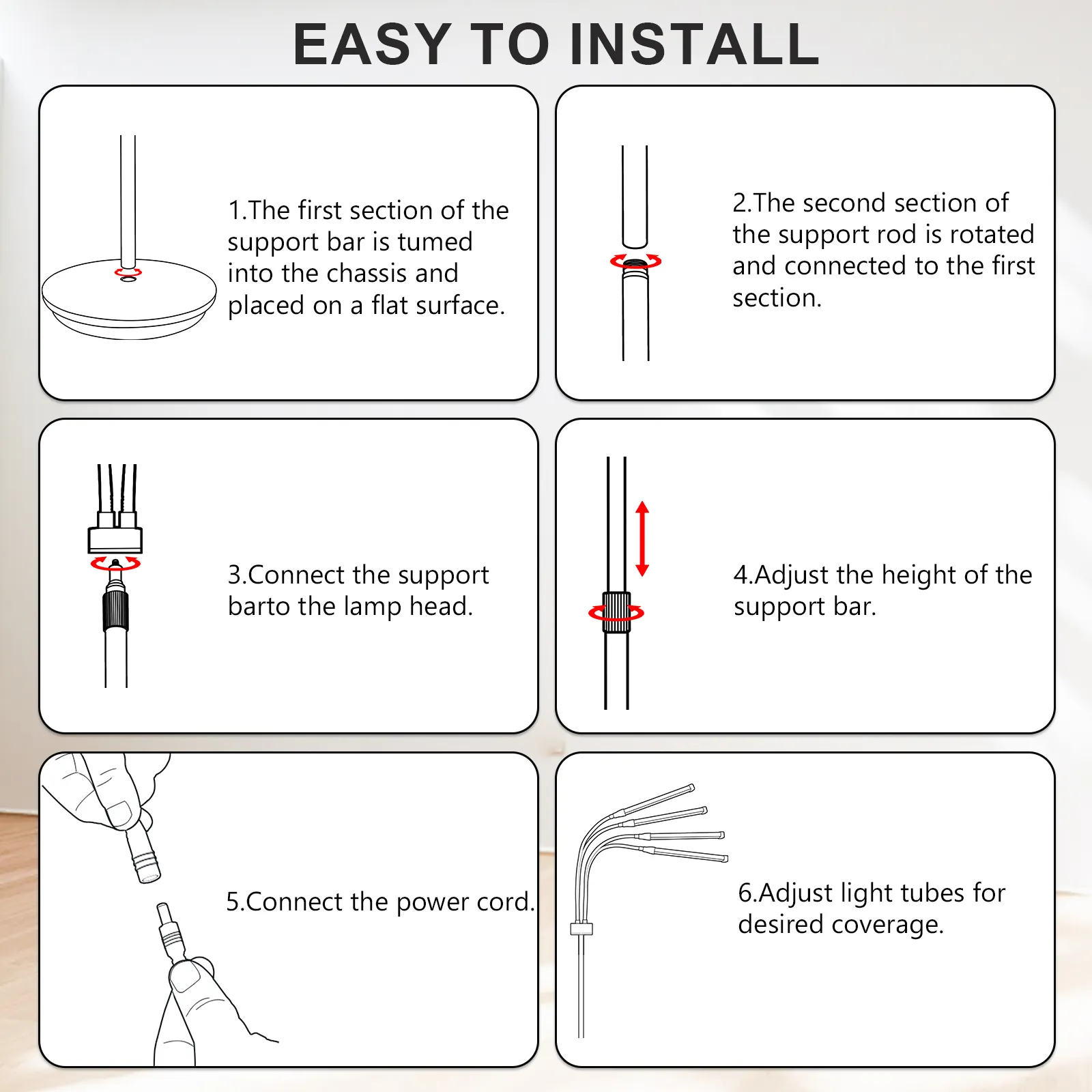 EASY TO INSTALL

1.The first section of the support bar is tumed into the chassis and placed on a flat surface.

2.The second section of the support rod is rotated and connected to the first section.

3.Connect the support barto the lamp head.

4.Adjust the height of the support bar.

5.Connect the power cord.

6.Adjust light tubes for desired coverage.