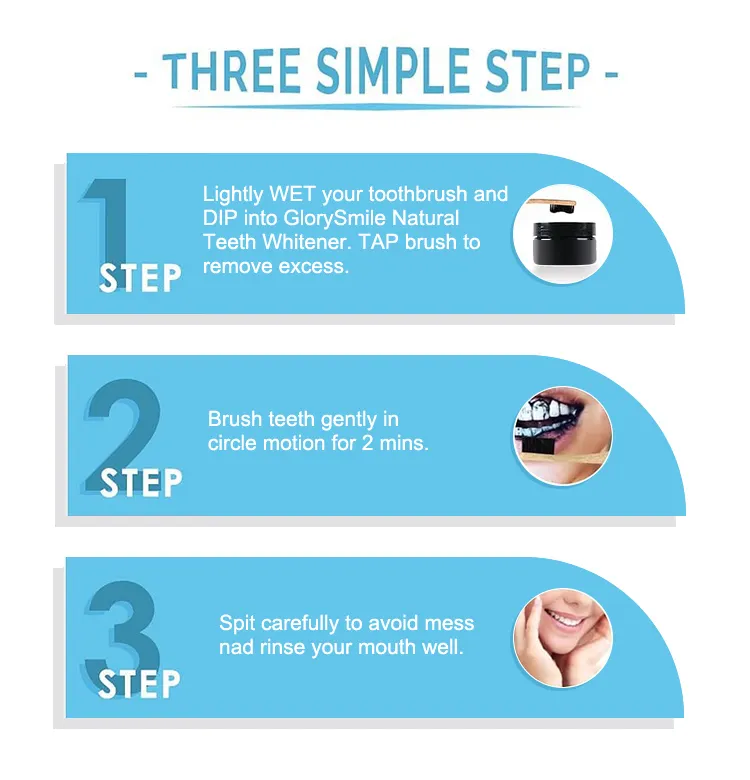 - THREE SIMPLE STEP -

1 STEP

Lightly WET your toothbrush and DIP into GlorySmile Natural Teeth Whitener. TAP brush to remove excess.

2 STEP

Brush teeth gently in circle motion for 2 mins.

3 STEP

Spit carefully to avoid mess nad rinse your mouth well.