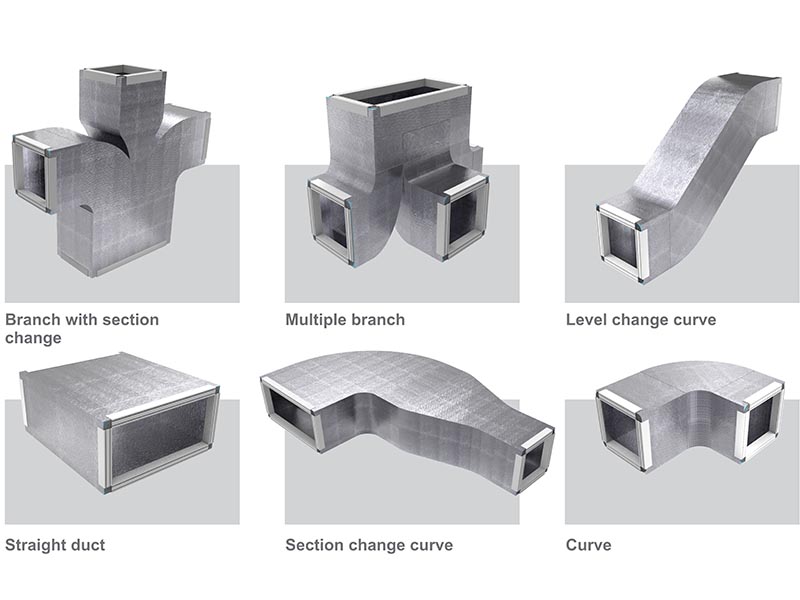 Branch with section change

Multiple branch

Level change curve

Straight duct

Section change curve

Curve