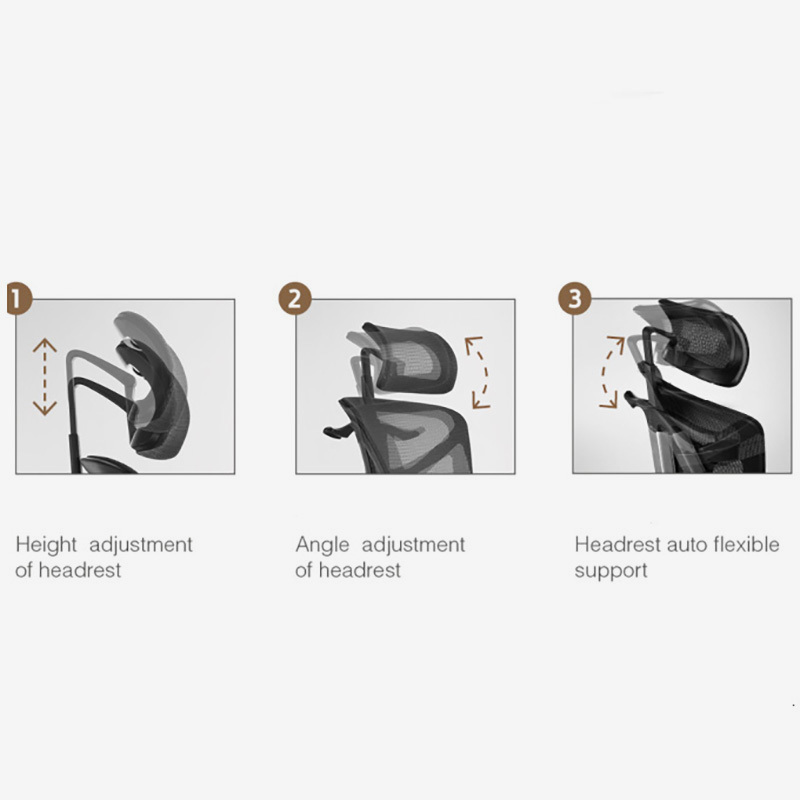 1

Height adjustment of headrest

2

Angle adjustment of headrest

3

Headrest auto flexible support