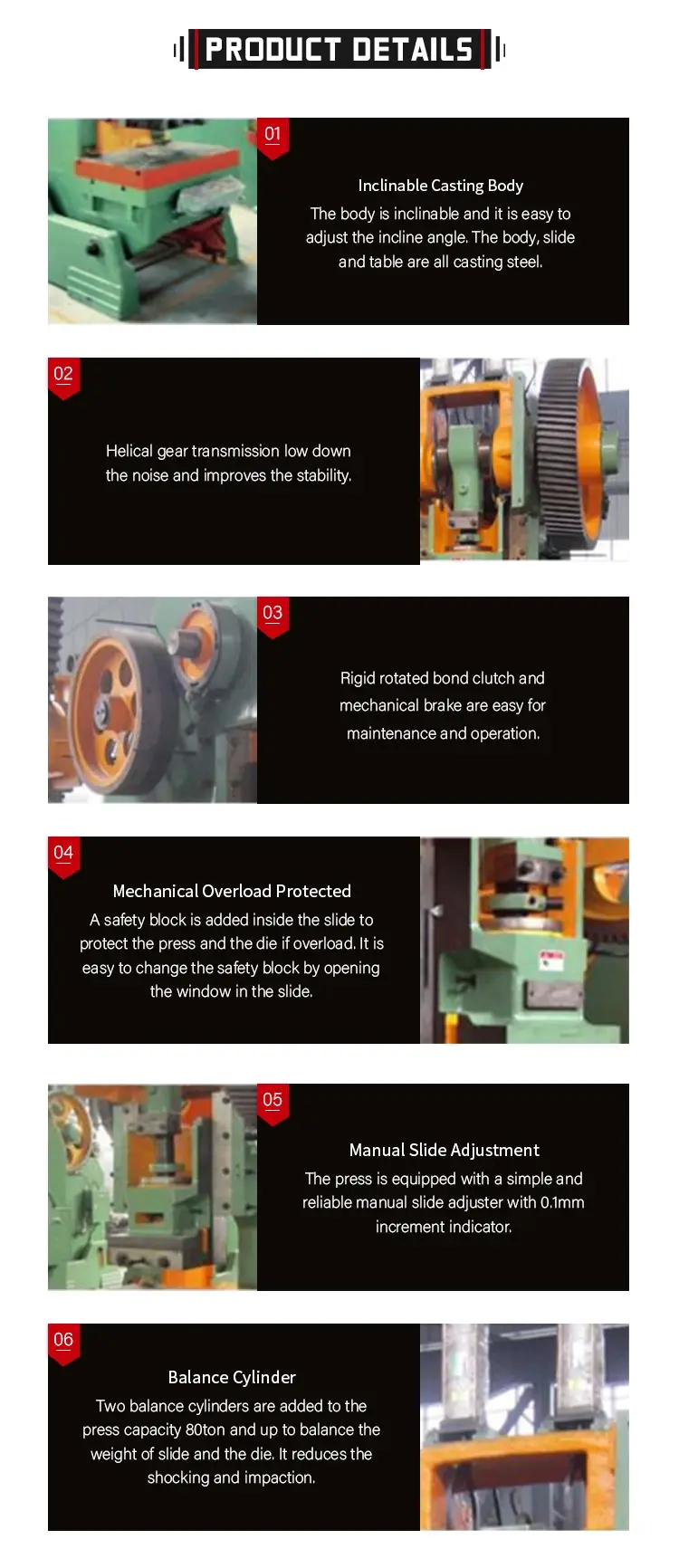 PRODUCT DETAILS

01

Inclinable Casting Body

The body is inclinable and it is easy to adjust the incline angle. The body, slide and table are all casting steel.

02

Helical gear transmission low down the noise and improves the stability.

03

Rigid rotated bond clutch and mechanical brake are easy for maintenance and operation.

04

Mechanical Overload Protected

A safety block is added inside the slide to protect the press and the die if overload. It is easy to change the safety block by opening the window in the slide.

05

Manual Slide Adjustment

The press is equipped with a simple and reliable manual slide adjuster with 0.1mm increment indicator.

06

Balance Cylinder

Two balance cylinders are added to the press capacity 80ton and up to balance the weight of slide and the die. It reduces the shocking and impaction.