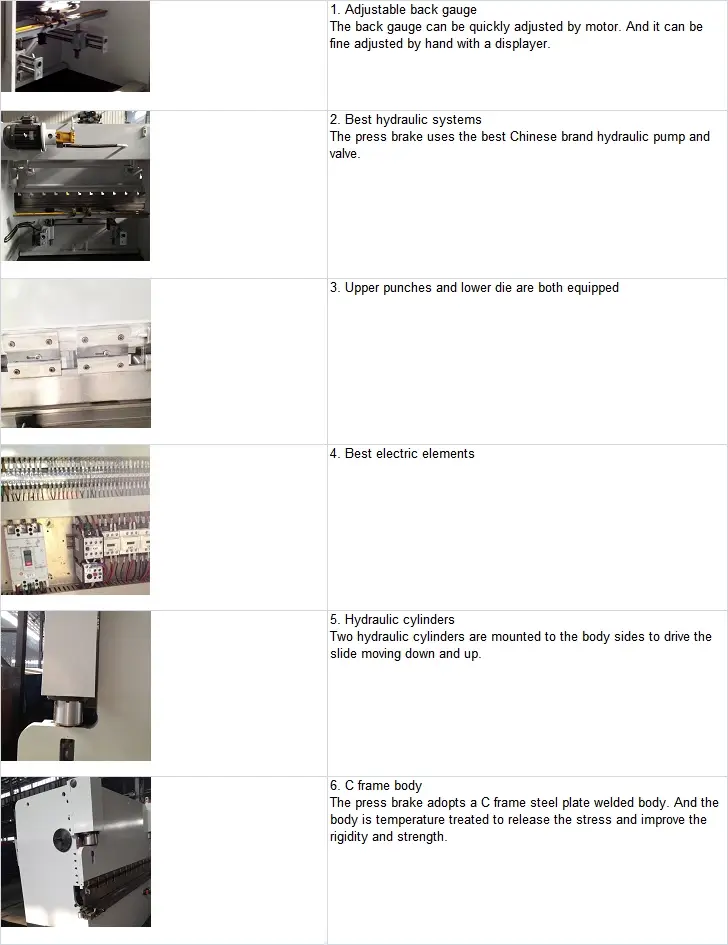 1. Adjustable back gauge
The back gauge can be quickly adjusted by motor. And it can be fine adjusted by hand with a displayer.

2. Best hydraulic systems
The press brake uses the best Chinese brand hydraulic pump and valve.

3. Upper punches and lower die are both equipped

4. Best electric elements

5. Hydraulic cylinders
Two hydraulic cylinders are mounted to the body sides to drive the slide moving down and up.

6. C frame body
The press brake adopts a C frame steel plate welded body. And the body is temperature treated to release the stress and improve the rigidity and strength.