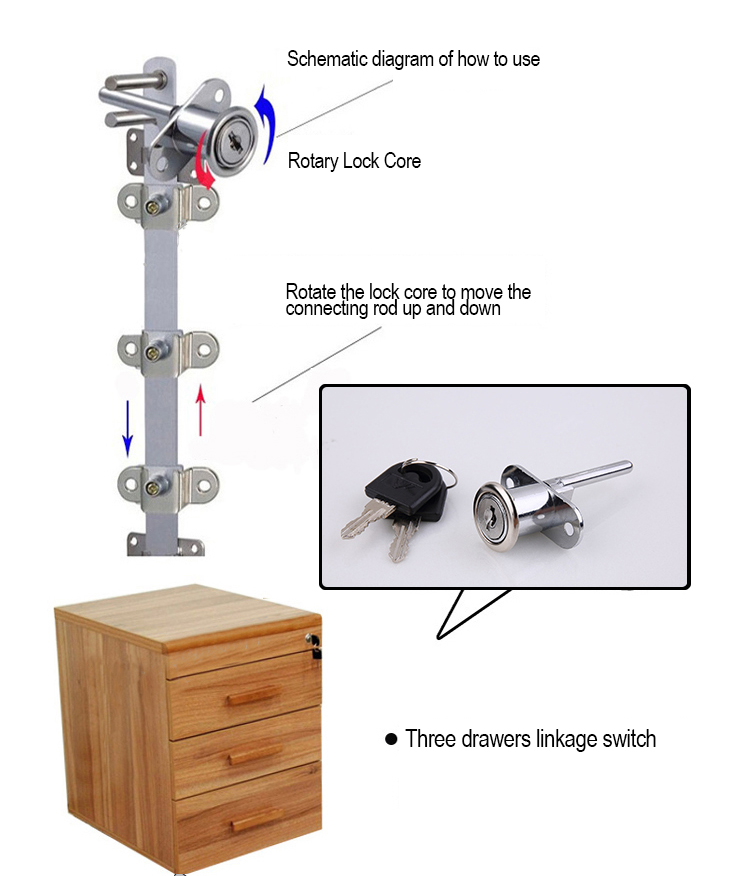 Schematic diagram of how to use

Rotary Lock Core

Rotate the lock core to move the connecting rod up and down

● Three drawers linkage switch